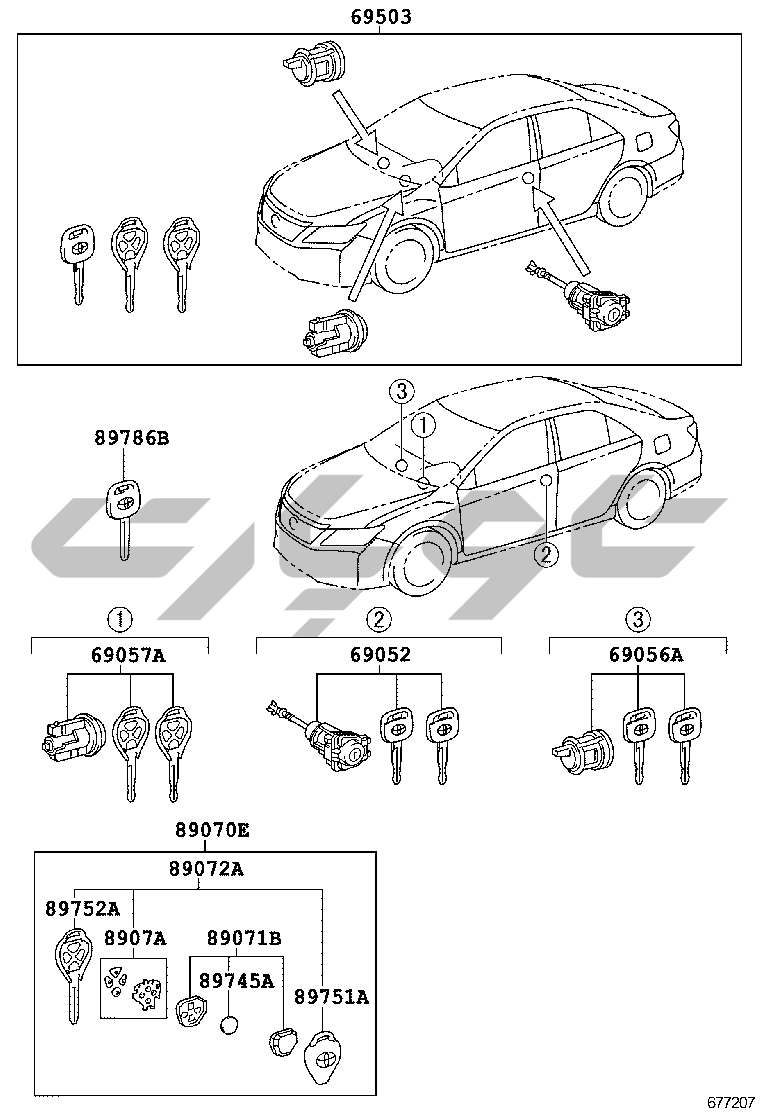 69503

89786B

3

1

2

1

69057A

2

69052

3

69056A

89070E

89072A

89752A

8907A

89071B

89745A

89751A

677207