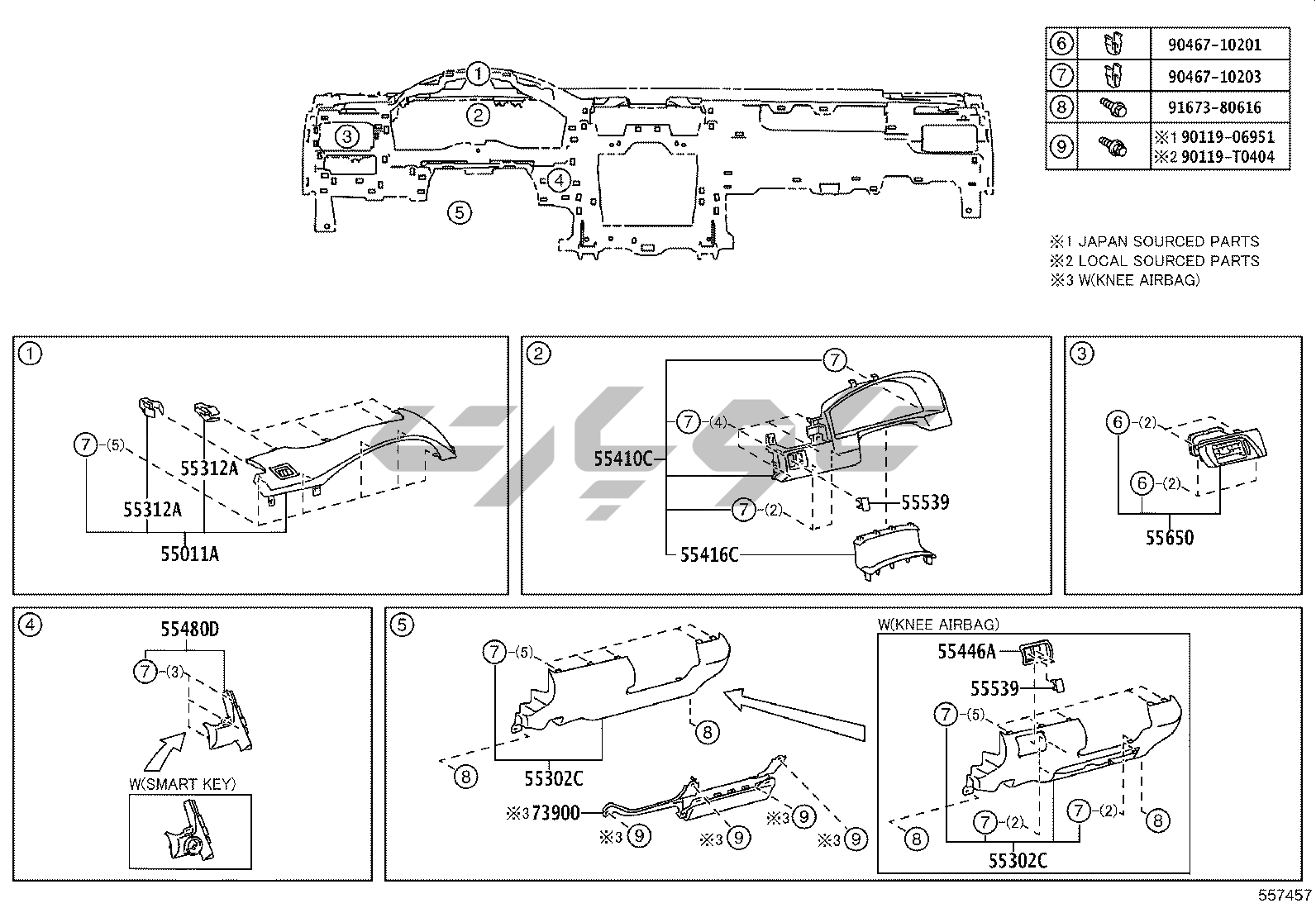 ①
②
③
④
⑤

| ⑥ | | 90467-10201 |
|---|---|---|
| ⑦ | | 90467-10203 |
| ⑧ | | 91673-80616 |
| ⑨ | | ※1 90119-06951 ※2 90119-T0404 |

※1 JAPAN SOURCED PARTS
※2 LOCAL SOURCED PARTS
※3 W(KNEE AIRBAG)

①
⑦-(5)
55312A
55312A
55011A

②
⑦
⑦-(4)
55410C
⑦-(2)
55539
55416C

③
⑥-(2)
⑥-(2)
55650

④
55480D
⑦-(3)
W(SMART KEY)

⑤
⑦-(5)
⑧
⑧
55302C
※3 73900
※3 ⑨
※3 ⑨
※3 ⑨
※3 ⑨

W(KNEE AIRBAG)
55446A
55539
⑦-(5)
⑦-(2)
⑦-(2)
⑧
⑧
55302C

557457