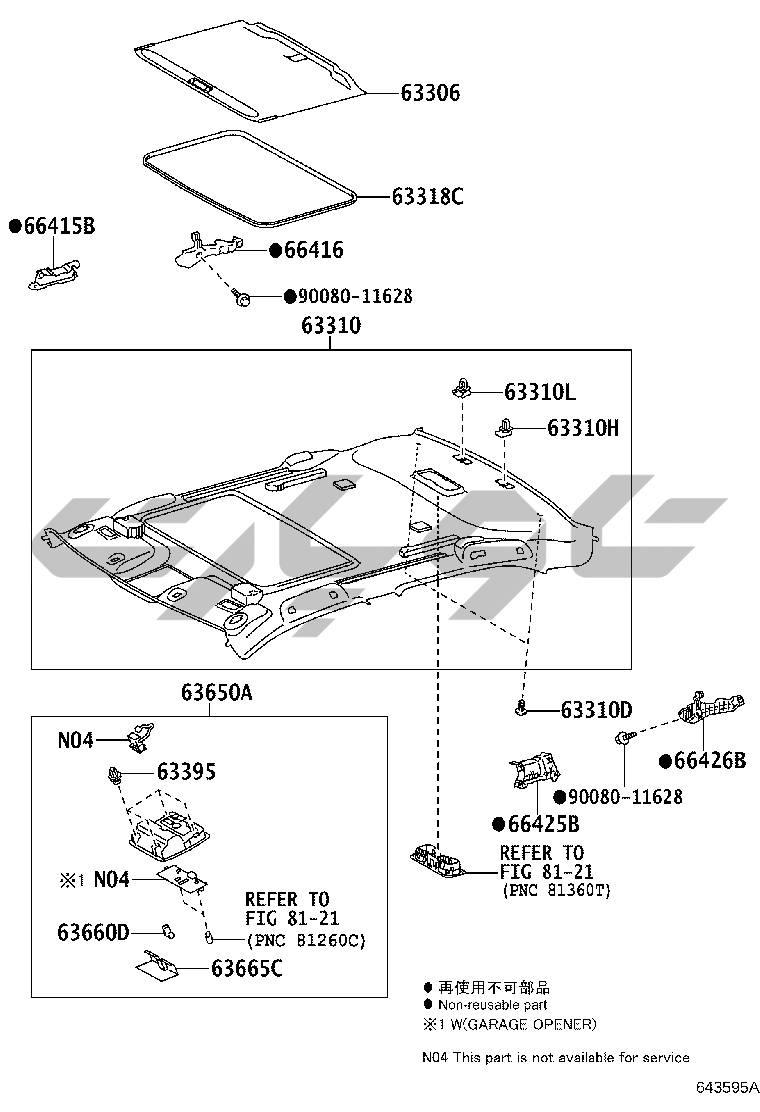 63306

63318C

●66415B

●66416

●90080-11628

63310

63310L

63310H

63310D

●66426B

●90080-11628

●66425B

REFER TO FIG 81-21 (PNC 81360T)

63650A

N04

63395

※1 N04

REFER TO FIG 81-21 (PNC 81260C)

63660D

63665C

● 再使用不可部品
● Non-reusable part
※1 W(GARAGE OPENER)

N04 This part is not available for service

643595A