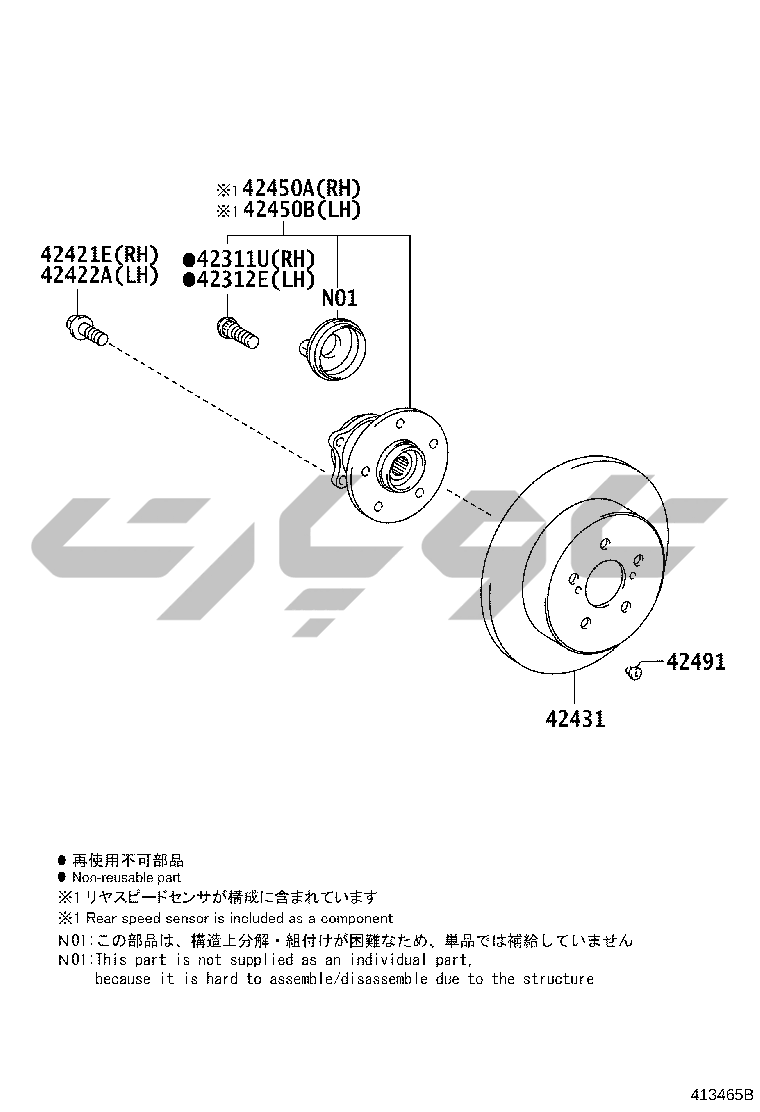 ※1 42450A(RH)
※1 42450B(LH)

42421E(RH)
42422A(LH)

●42311U(RH)
●42312E(LH)

N01

42491

42431

● 再使用不可部品
● Non-reusable part
※1 リヤスピードセンサが構成に含まれています
※1 Rear speed sensor is included as a component
N01:この部品は、構造上分解・組付けが困難なため、単品では補給していません
N01:This part is not supplied as an individual part, because it is hard to assemble/disassemble due to the structure

413465B