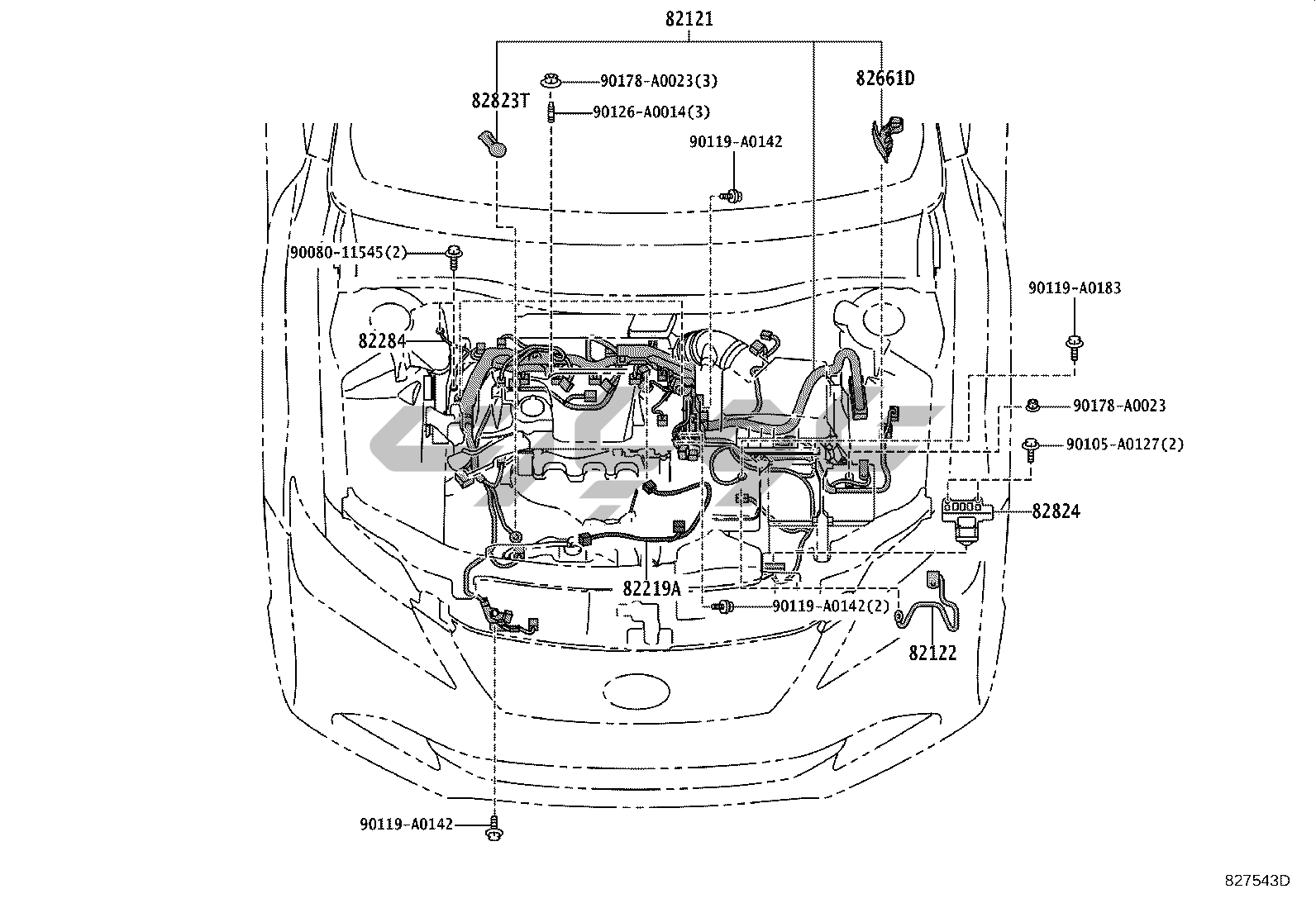 82121

90178-A0023(3)

82823T

90126-A0014(3)

82661D

90119-A0142

90080-11545(2)

90119-A0183

82284

90178-A0023

90105-A0127(2)

82824

82219A

90119-A0142(2)

82122

90119-A0142

827543D