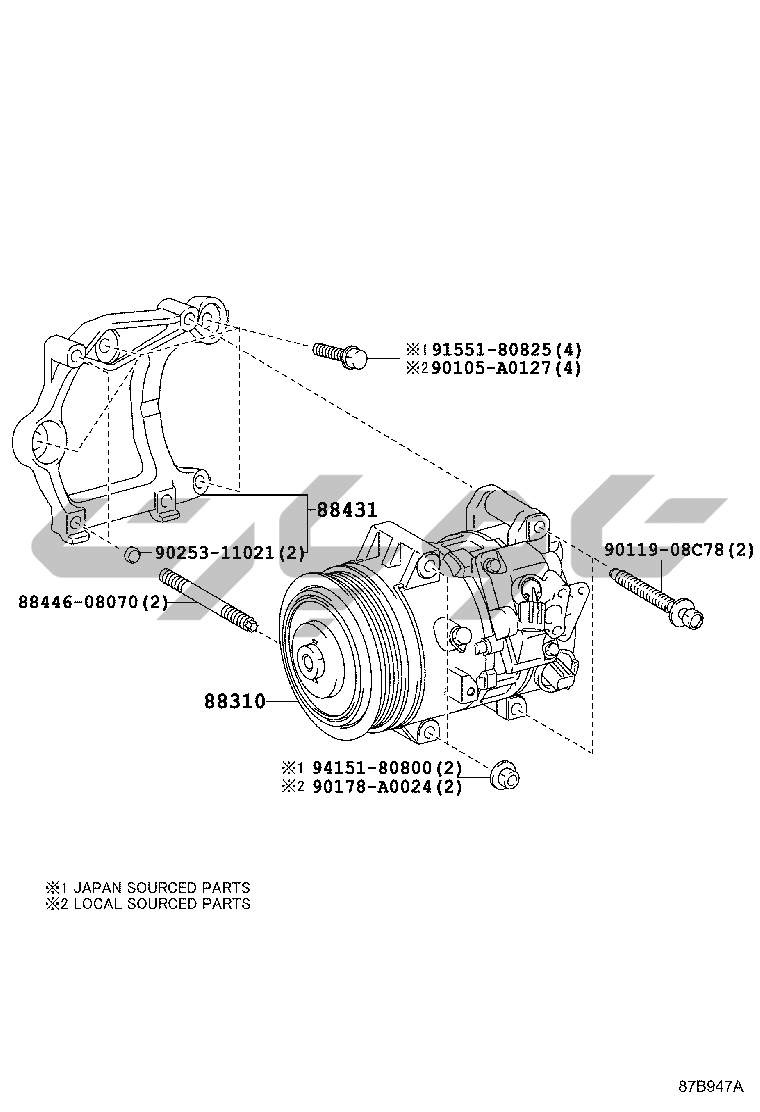 ※1 91551-80825(4)
※2 90105-A0127(4)

88431

90253-11021(2)

90119-08C78(2)

88446-08070(2)

88310

※1 94151-80800(2)
※2 90178-A0024(2)

※1 JAPAN SOURCED PARTS
※2 LOCAL SOURCED PARTS

87B947A