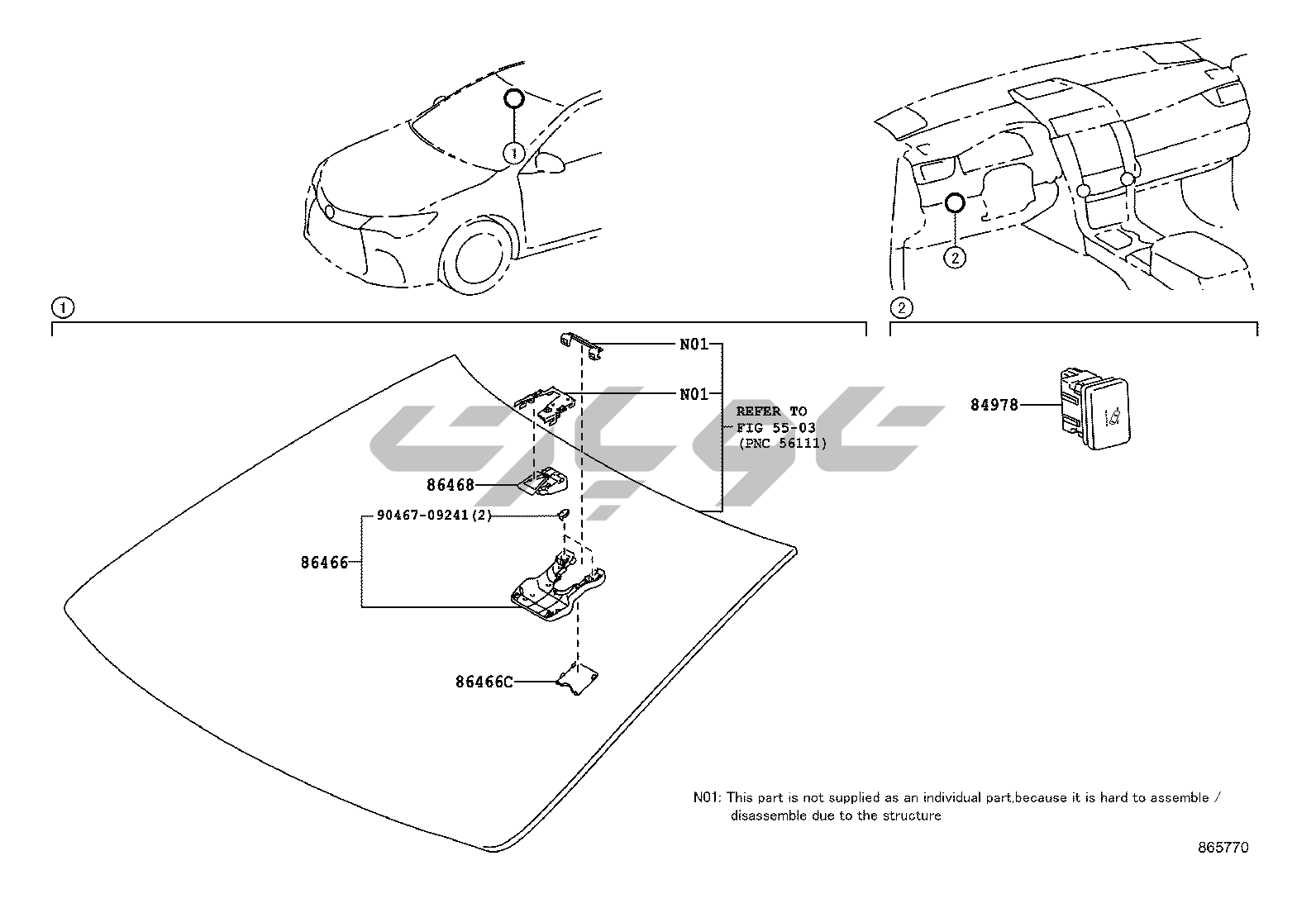 1

2

1

2

N01

N01

REFER TO
FIG 55-03
(PNC 56111)

86468

90467-09241(2)

86466

86466C

84978

N01: This part is not supplied as an individual part,because it is hard to assemble / disassemble due to the structure

865770