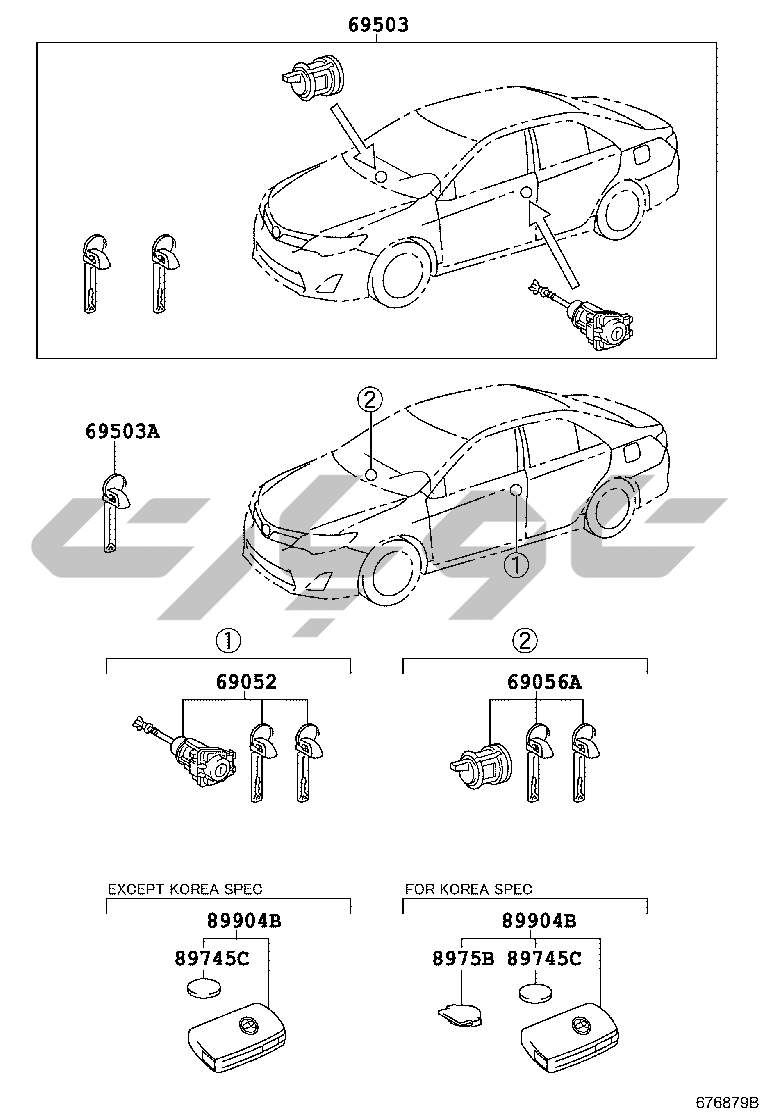 69503

69503A

②

①

①

69052

②

69056A

EXCEPT KOREA SPEC

89904B

89745C

FOR KOREA SPEC

89904B

8975B

89745C

676879B