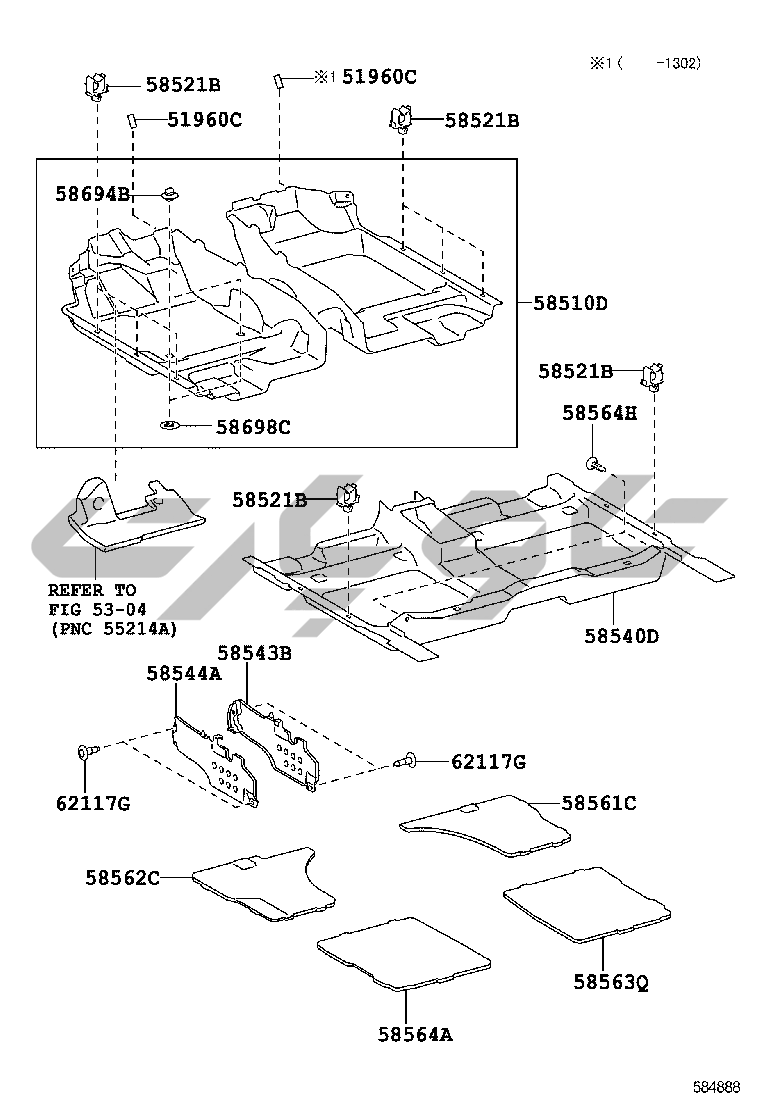 ※1 (　　-1302)

58521B

※1 51960C

51960C

58521B

58694B

58510D

58698C

58521B

58564H

58521B

REFER TO FIG 53-04 (PNC 55214A)

58540D

58543B

58544A

62117G

62117G

58561C

58562C

58563Q

58564A

584886