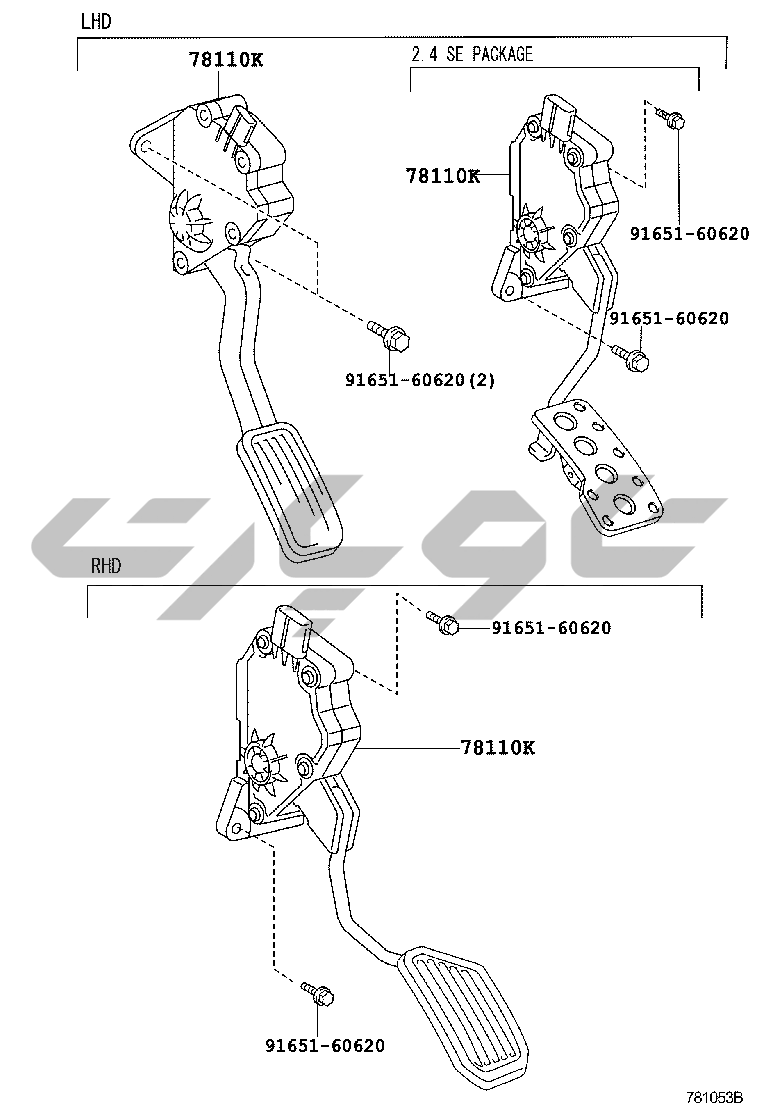 LHD

78110K

2.4 SE PACKAGE

78110K

91651-60620

91651-60620

91651-60620(2)

RHD

91651-60620

78110K

91651-60620

781053B