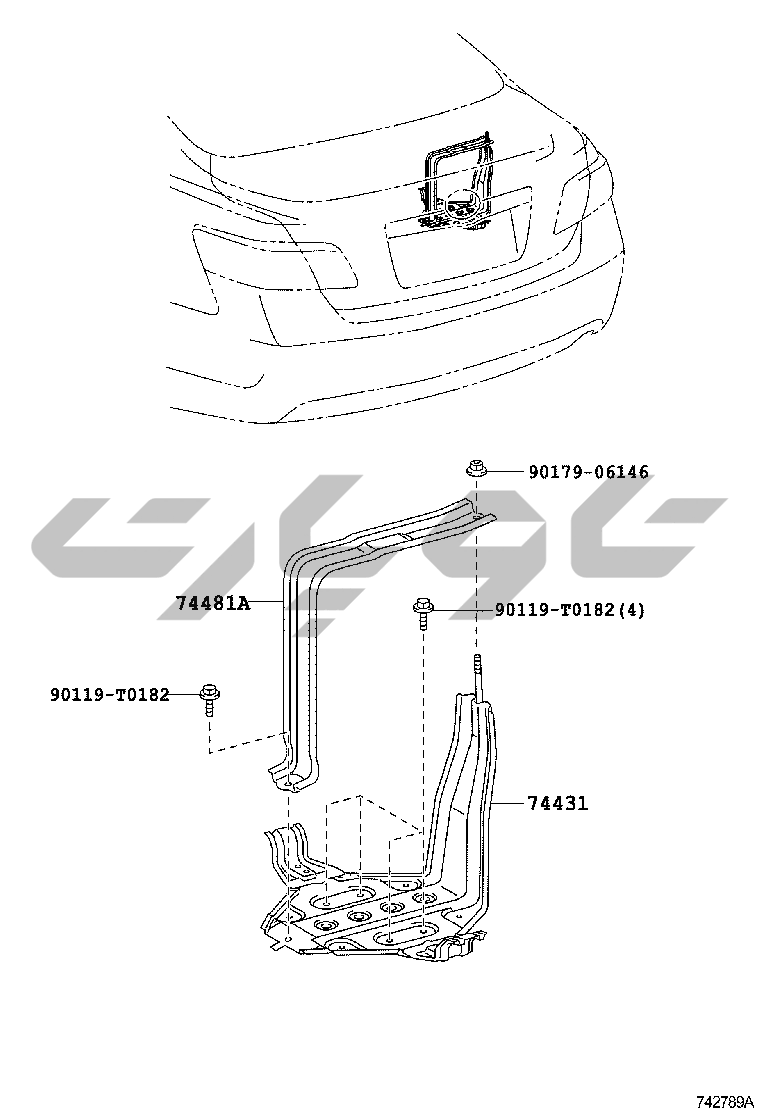 90179-06146

74481A

90119-T0182(4)

90119-T0182

74431

742789A