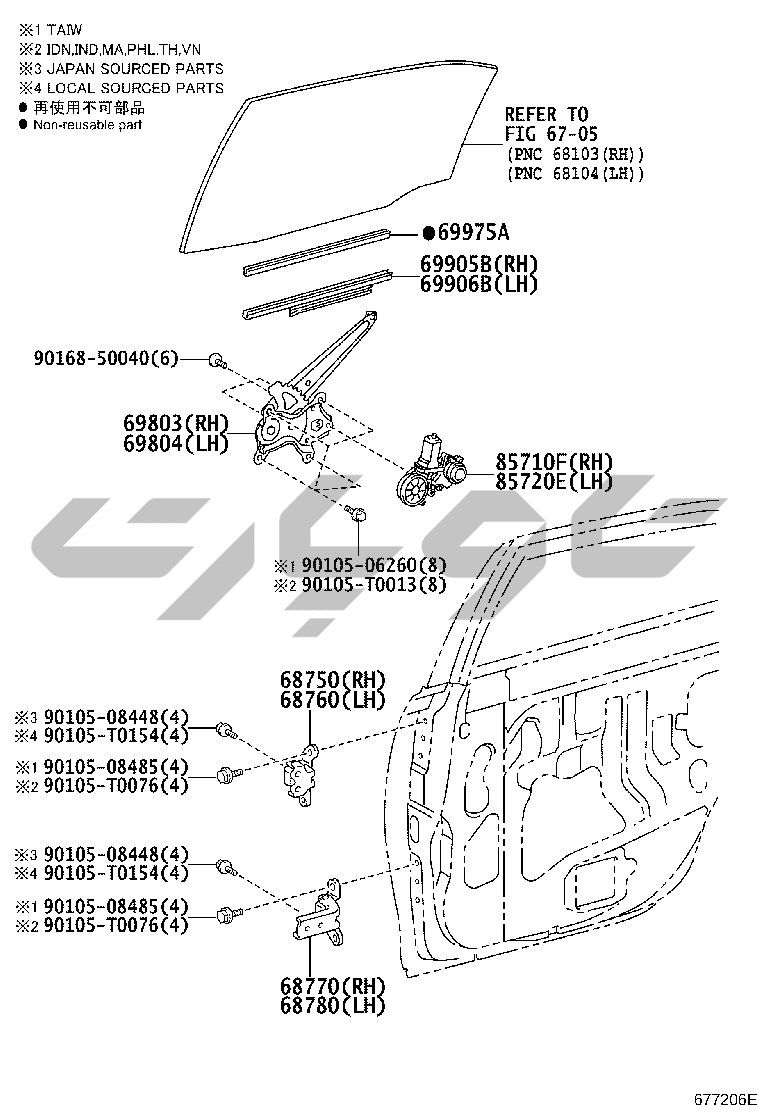 ※1 TAIW
※2 IDN,IND,MA,PHL,TH,VN
※3 JAPAN SOURCED PARTS
※4 LOCAL SOURCED PARTS
● 再使用不可部品
● Non-reusable part

REFER TO
FIG 67-05
(PNC 68103(RH))
(PNC 68104(LH))

●69975A

69905B(RH)
69906B(LH)

90168-50040(6)

69803(RH)
69804(LH)

85710F(RH)
85720E(LH)

※1 90105-06260(8)
※2 90105-T0013(8)

68750(RH)
68760(LH)

※3 90105-08448(4)
※4 90105-T0154(4)
※1 90105-08485(4)
※2 90105-T0076(4)

※3 90105-08448(4)
※4 90105-T0154(4)
※1 90105-08485(4)
※2 90105-T0076(4)

68770(RH)
68780(LH)

677206E