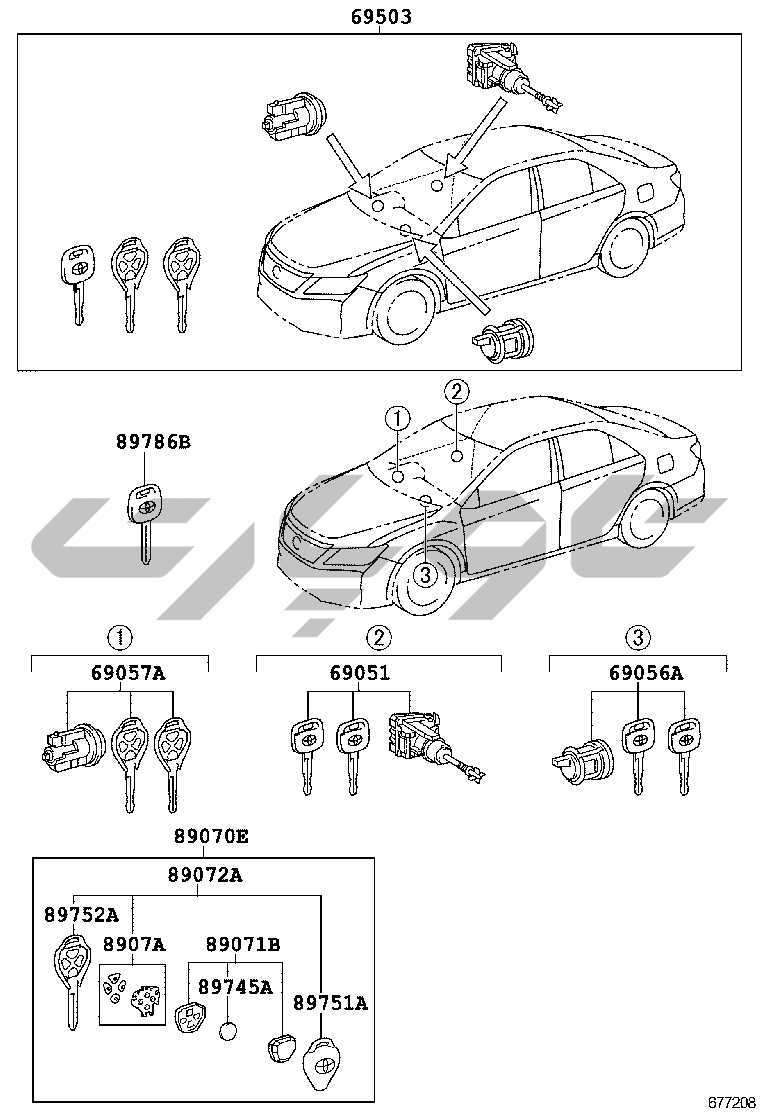 69503

89786B

1

2

3

1

69057A

2

69051

3

69056A

89070E

89072A

89752A

8907A

89071B

89745A

89751A

677208