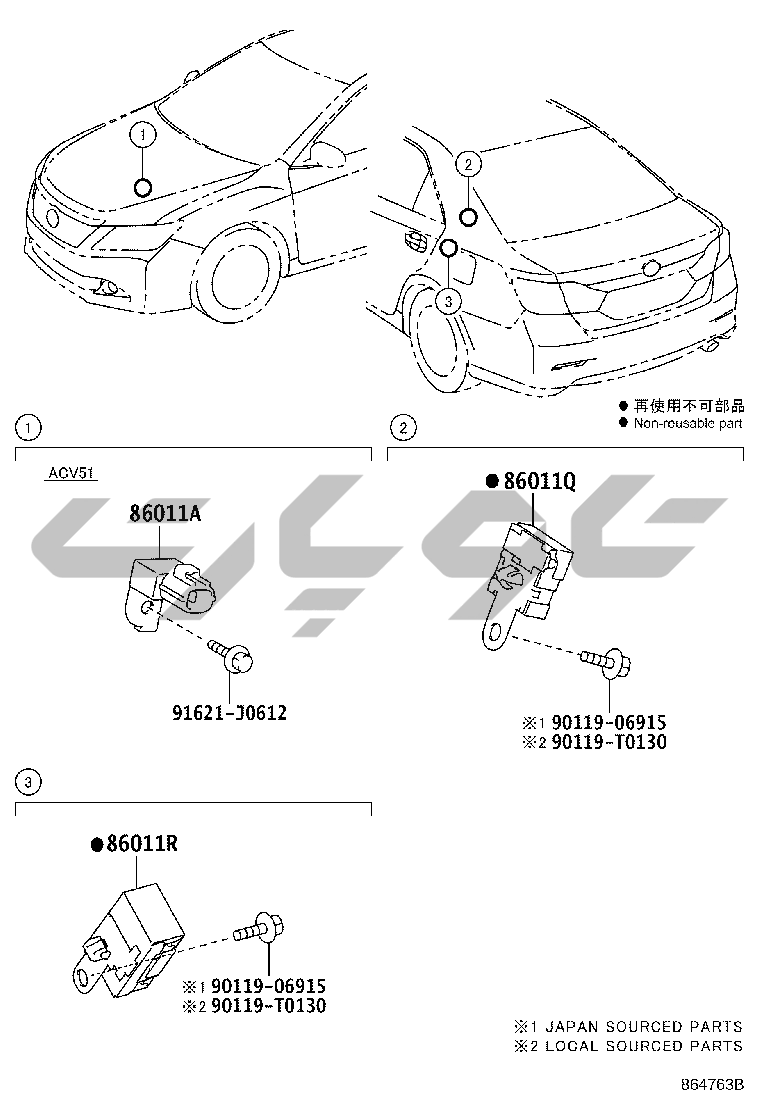 1

2

3

● 再使用不可部品
● Non-reusable part

1

ACV51

86011A

91621-J0612

2

●86011Q

※1 90119-06915
※2 90119-T0130

3

●86011R

※1 90119-06915
※2 90119-T0130

※1 JAPAN SOURCED PARTS
※2 LOCAL SOURCED PARTS

864763B