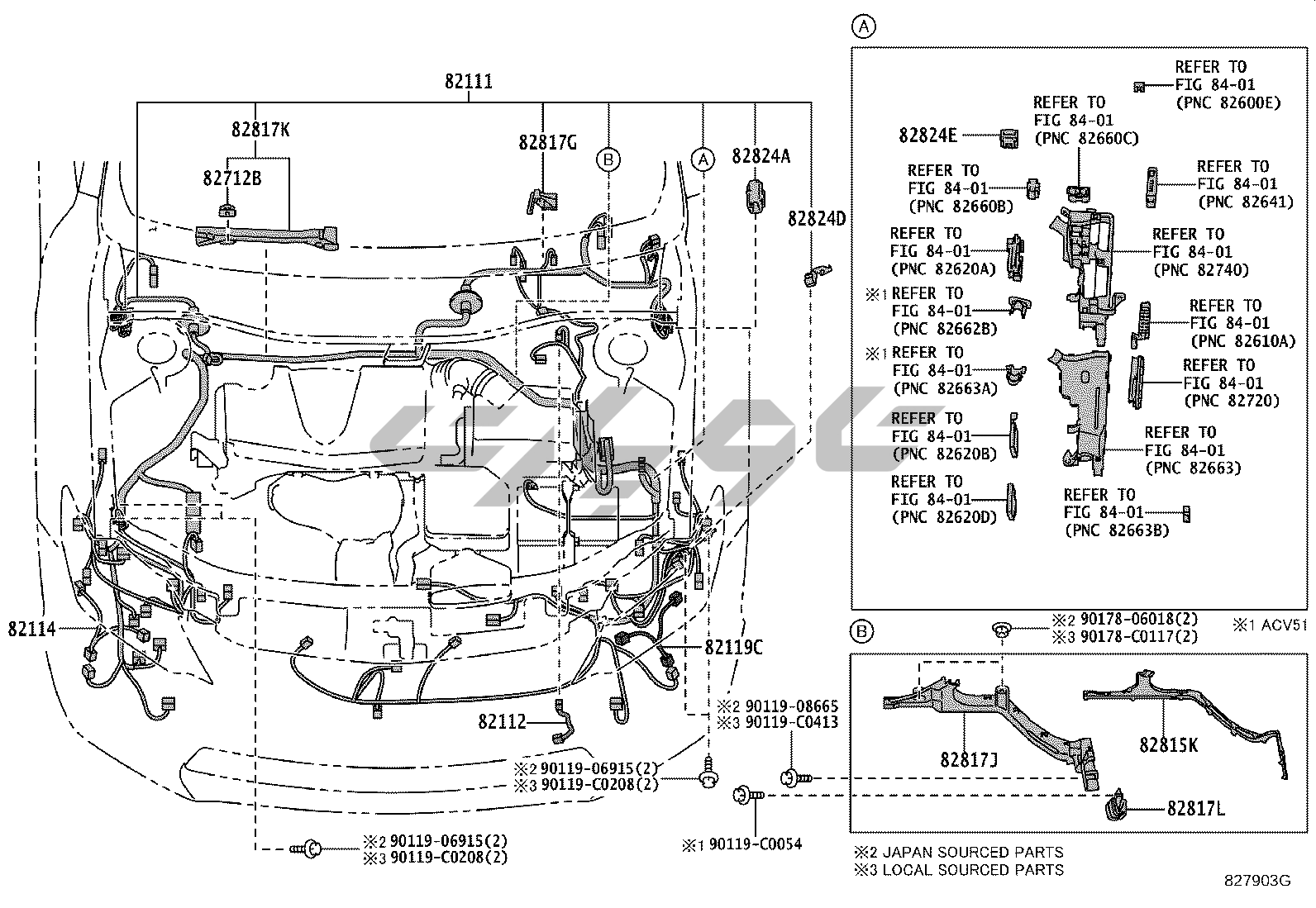 82111

82817K

82712B

82817G

B

A

82824A

82824D

82114

82119C

82112

※2 90119-08665
※3 90119-C0413

※2 90119-06915(2)
※3 90119-C0208(2)

※2 90119-06915(2)
※3 90119-C0208(2)

※1 90119-C0054

A

REFER TO FIG 84-01 (PNC 82600E)

REFER TO FIG 84-01 (PNC 82660C)

82824E

REFER TO FIG 84-01 (PNC 82660B)

REFER TO FIG 84-01 (PNC 82641)

REFER TO FIG 84-01 (PNC 82620A)

REFER TO FIG 84-01 (PNC 82740)

※1 REFER TO FIG 84-01 (PNC 82662B)

REFER TO FIG 84-01 (PNC 82610A)

※1 REFER TO FIG 84-01 (PNC 82663A)

REFER TO FIG 84-01 (PNC 82720)

REFER TO FIG 84-01 (PNC 82620B)

REFER TO FIG 84-01 (PNC 82663)

REFER TO FIG 84-01 (PNC 82620D)

REFER TO FIG 84-01 (PNC 82663B)

B

※2 90178-06018(2)
※3 90178-C0117(2)

※1 ACV51

82817J

82815K

82817L

※2 JAPAN SOURCED PARTS
※3 LOCAL SOURCED PARTS

827903G