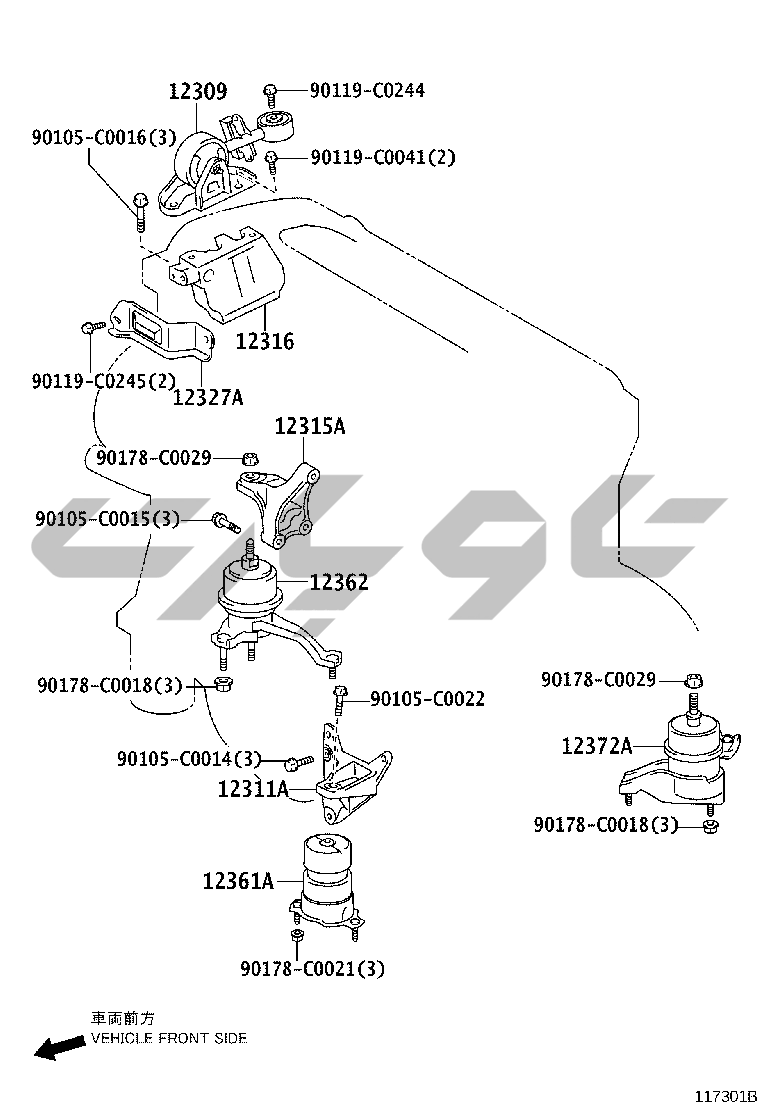 12309
90119-C0244
90105-C0016(3)
90119-C0041(2)
12316
90119-C0245(2)
12327A
12315A
90178-C0029
90105-C0015(3)
12362
90178-C0018(3)
90105-C0022
90105-C0014(3)
12311A
12361A
90178-C0021(3)
90178-C0029
12372A
90178-C0018(3)
車両前方
VEHICLE FRONT SIDE
117301B