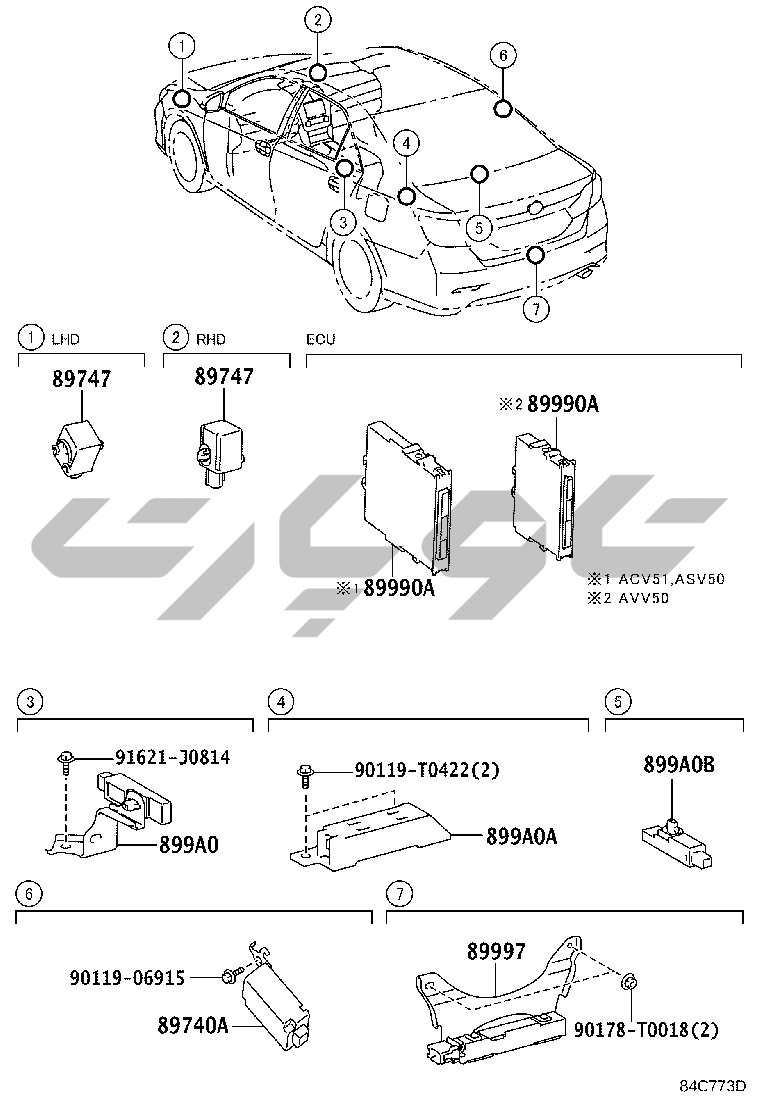 1
2
6
4
3
5
7

1 LHD
89747

2 RHD
89747

ECU
※2 89990A
※1 89990A
※1 ACV51,ASV50
※2 AVV50

3
91621-J0814
899A0

4
90119-T0422(2)
899A0A

5
899A0B

6
90119-06915
89740A

7
89997
90178-T0018(2)

84C773D