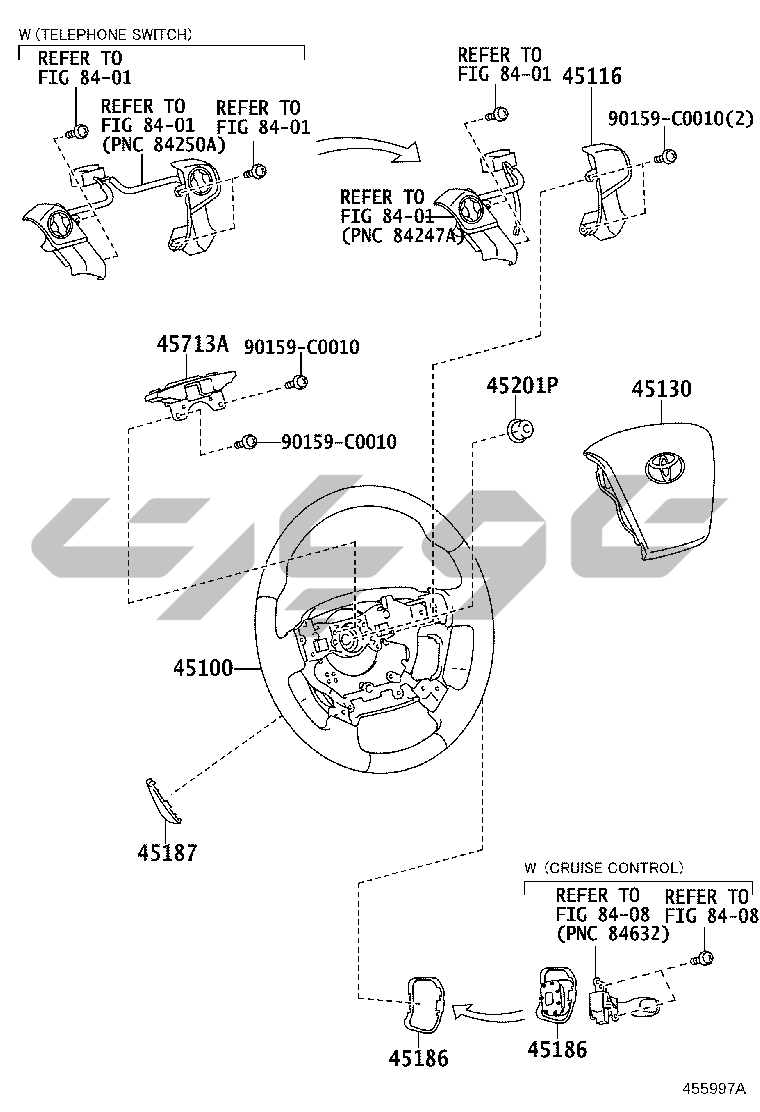 W (TELEPHONE SWITCH)
REFER TO
FIG 84-01
REFER TO
FIG 84-01
(PNC 84250A)
REFER TO
FIG 84-01

REFER TO
FIG 84-01
45116
90159-C0010(2)
REFER TO
FIG 84-01
(PNC 84247A)

45713A
90159-C0010
90159-C0010

45201P
45130

45100

45187

W (CRUISE CONTROL)
REFER TO
FIG 84-08
(PNC 84632)
REFER TO
FIG 84-08

45186
45186

455997A