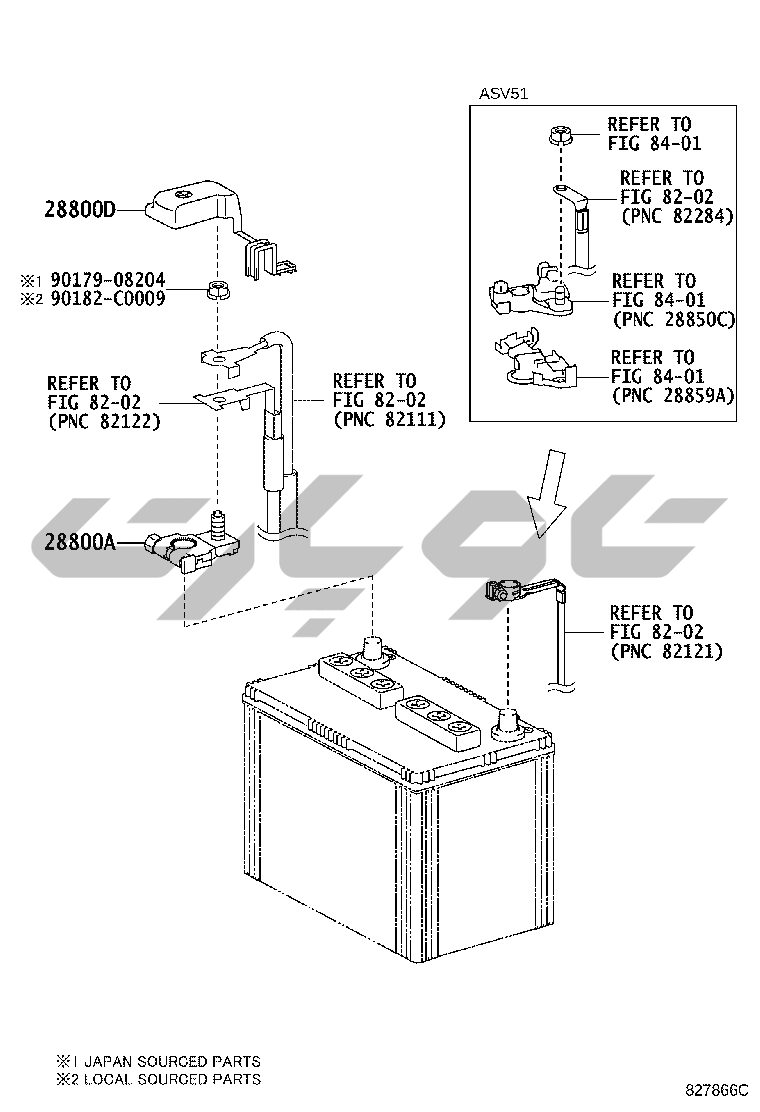 ASV51

REFER TO
FIG 84-01

REFER TO
FIG 82-02
(PNC 82284)

REFER TO
FIG 84-01
(PNC 28850C)

REFER TO
FIG 84-01
(PNC 28859A)

28800D

※1 90179-08204
※2 90182-C0009

REFER TO
FIG 82-02
(PNC 82122)

REFER TO
FIG 82-02
(PNC 82111)

28800A

REFER TO
FIG 82-02
(PNC 82121)

※1 JAPAN SOURCED PARTS
※2 LOCAL SOURCED PARTS

827866C