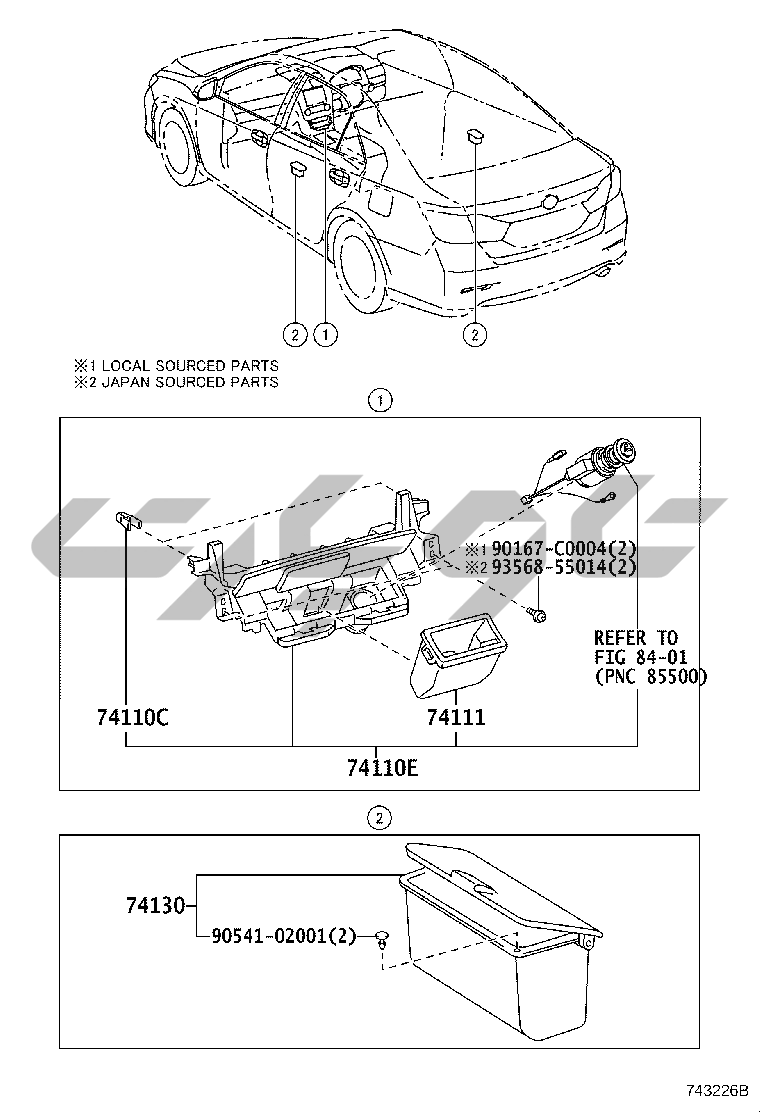 2
1
2

※1 LOCAL SOURCED PARTS
※2 JAPAN SOURCED PARTS

1

※1 90167-C0004(2)
※2 93568-55014(2)

REFER TO
FIG 84-01
(PNC 85500)

74110C
74111
74110E

2

74130
90541-02001(2)

743226B