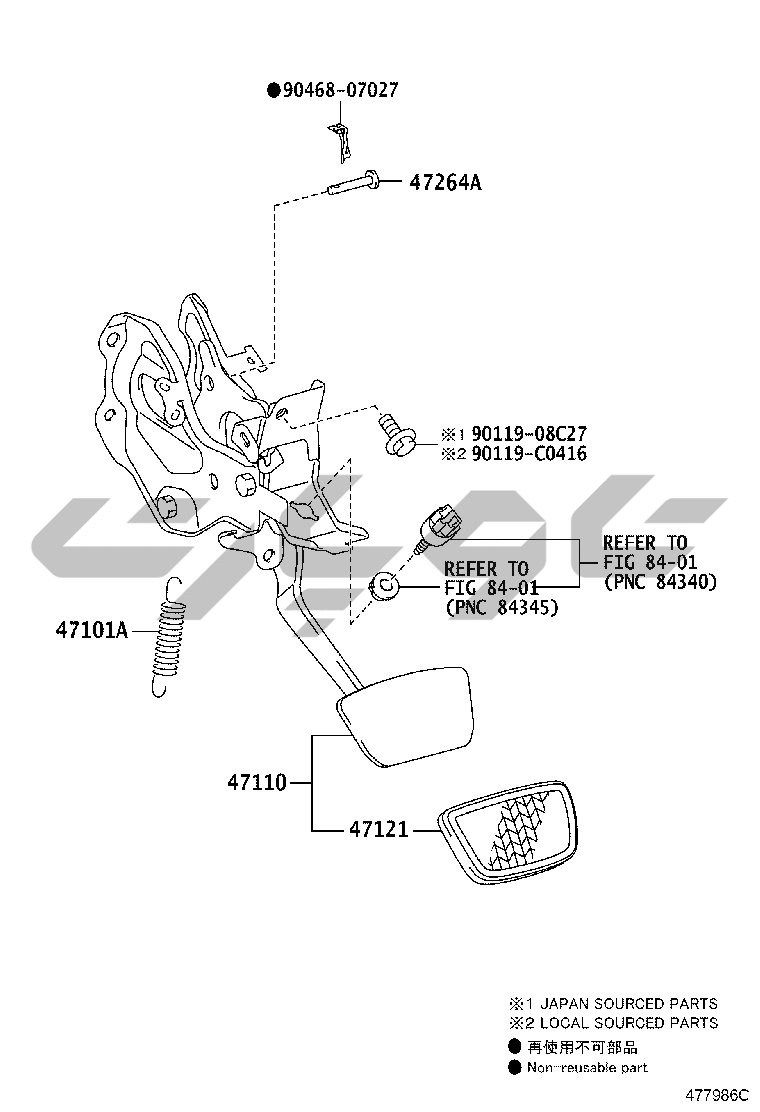 ●90468-07027

47264A

※1 90119-08C27
※2 90119-C0416

REFER TO
FIG 84-01
(PNC 84340)

REFER TO
FIG 84-01
(PNC 84345)

47101A

47110

47121

※1 JAPAN SOURCED PARTS
※2 LOCAL SOURCED PARTS
● 再使用不可部品
● Non-reusable part

477986C