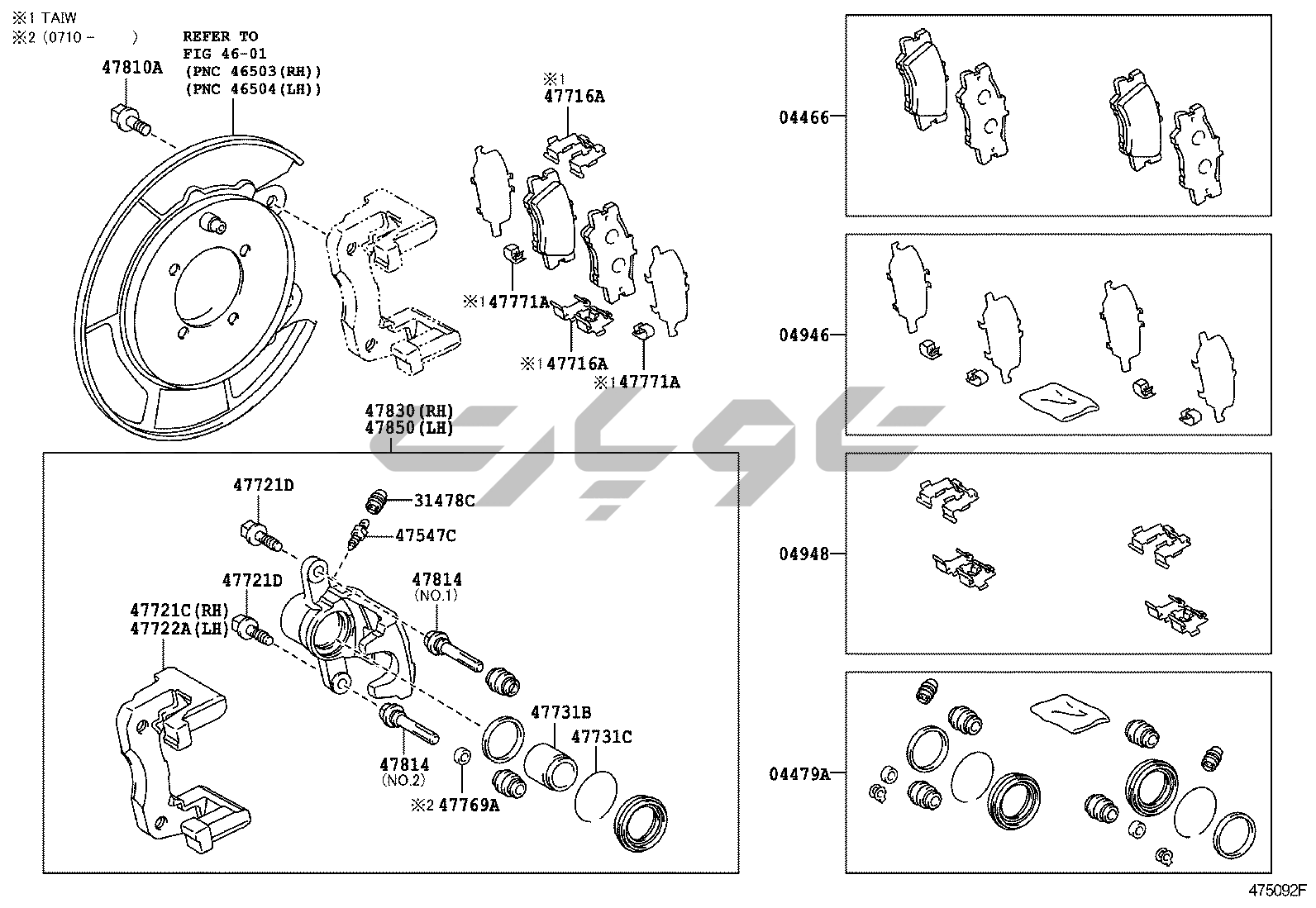 ※1 TAIW
※2 (0710－ )
REFER TO
FIG 46-01
(PNC 46503(RH))
(PNC 46504(LH))
47810A
※1
47716A
※1 47771A
※1 47716A
※1 47771A
47830(RH)
47850(LH)
47721D
31478C
47547C
47721D
47814
(NO.1)
47721C(RH)
47722A(LH)
47731B
47731C
47814
(NO.2)
※2 47769A
04466
04946
04948
04479A
475092F