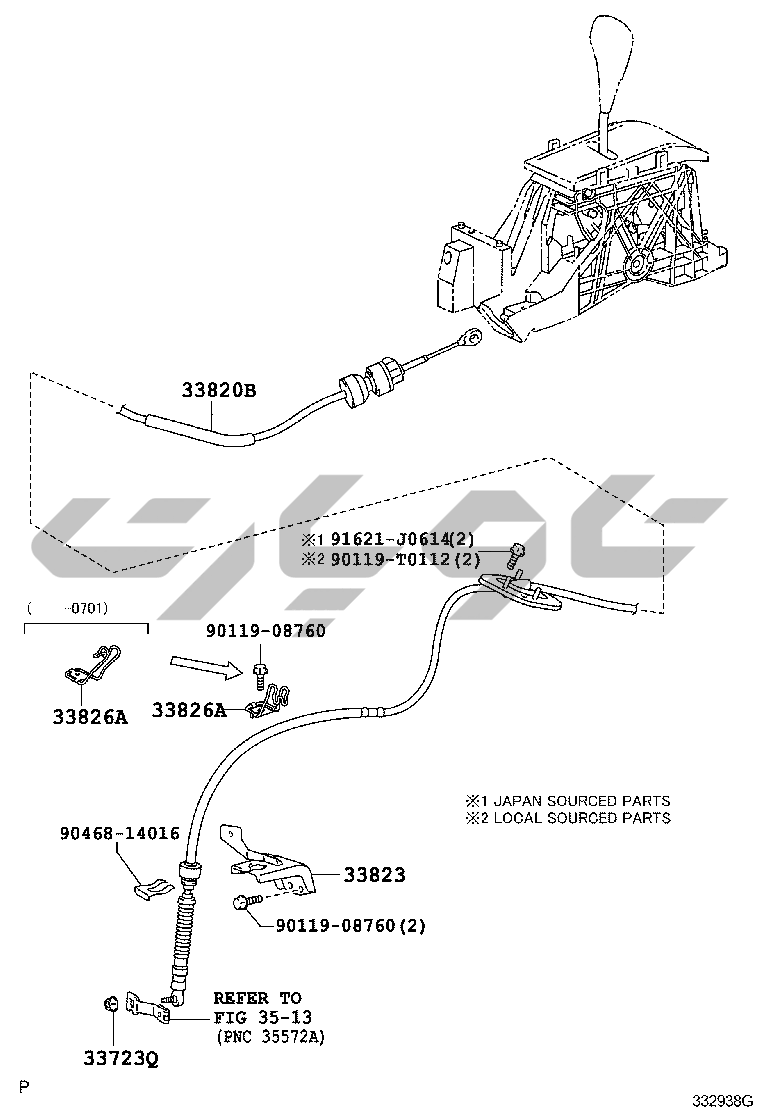 33820B

※1 91621-J0614(2)
※2 90119-T0112(2)

( -0701)

90119-08760

33826A

33826A

※1 JAPAN SOURCED PARTS
※2 LOCAL SOURCED PARTS

90468-14016

33823

90119-08760(2)

REFER TO
FIG 35-13
(PNC 35572A)

33723Q

P

332938G