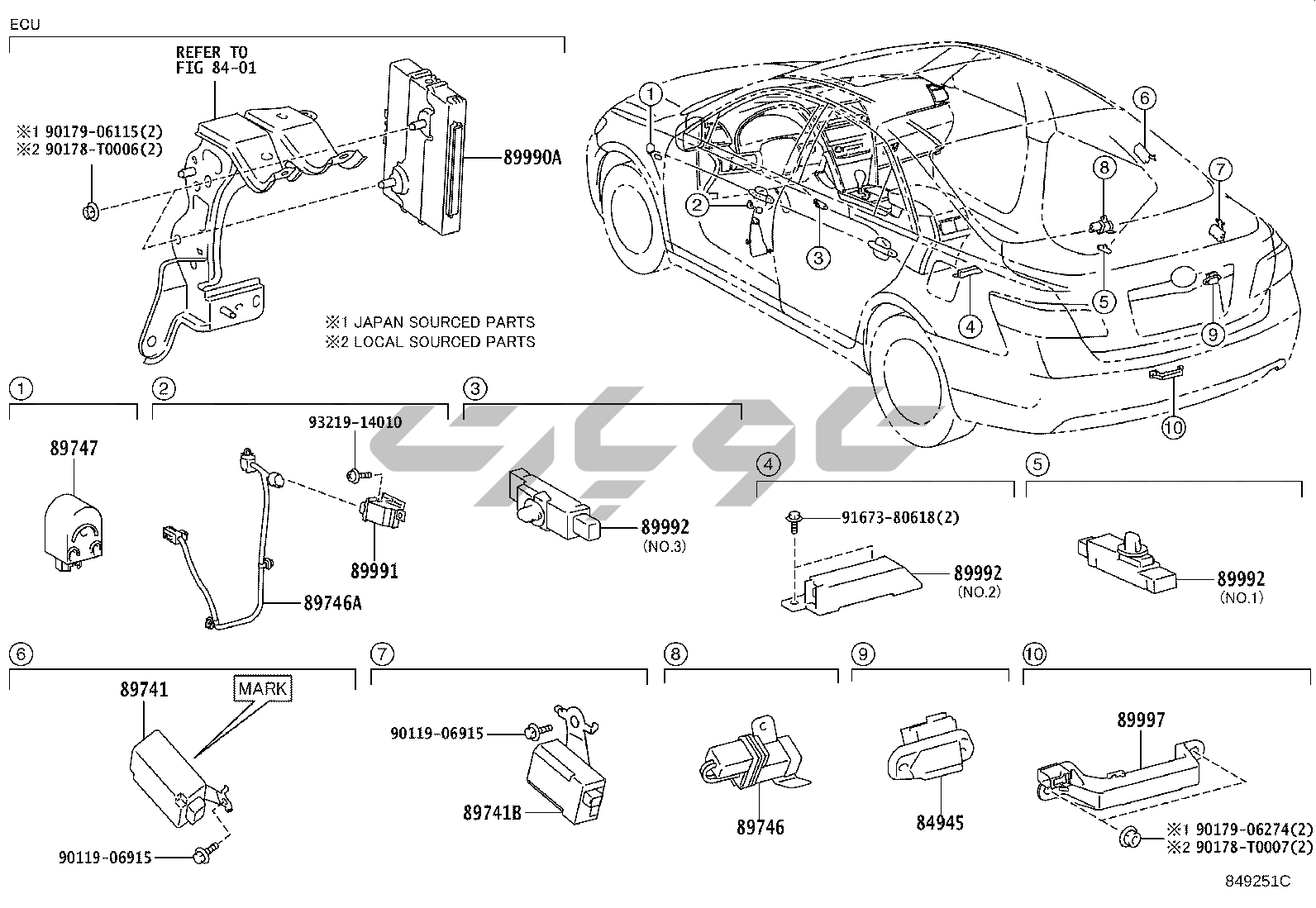 ECU

REFER TO
FIG 84-01

※1 90179-06115(2)
※2 90178-T0006(2)

89990A

※1 JAPAN SOURCED PARTS
※2 LOCAL SOURCED PARTS

1 2 3 4 5 6 7 8 9 10

1
89747

2
93219-14010
89991
89746A

3
89992
(NO.3)

4
91673-80618(2)
89992
(NO.2)

5
89992
(NO.1)

6
89741
MARK
90119-06915

7
90119-06915
89741B

8
89746

9
84945

10
89997
※1 90179-06274(2)
※2 90178-T0007(2)

849251C