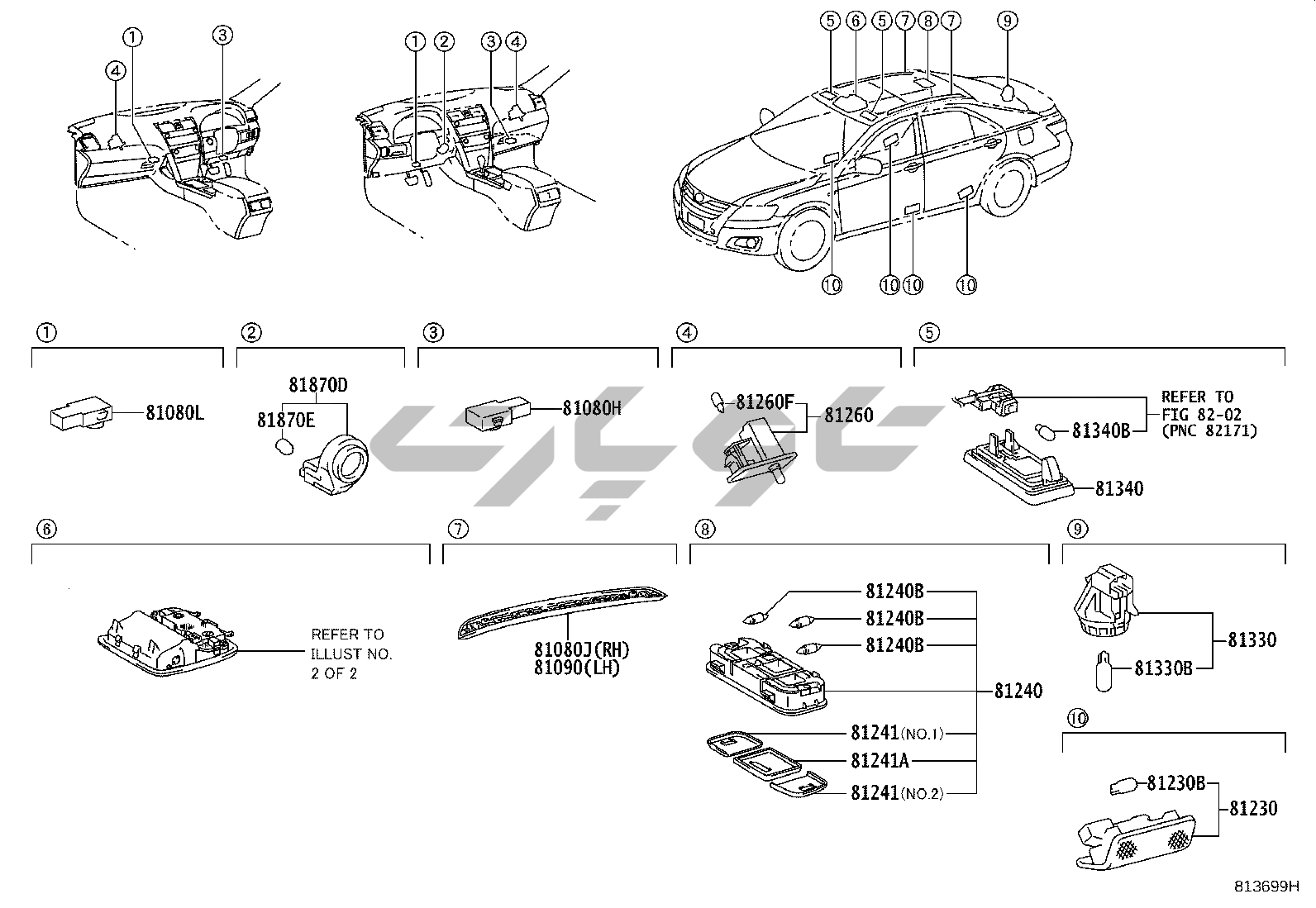 ①
④
③
①
②
③
④
⑤
⑥
⑤
⑦
⑧
⑦
⑨
⑩
⑩
⑩
⑩

①
81080L

②
81870D
81870E

③
81080H

④
81260F
81260

⑤
REFER TO FIG 82-02 (PNC 82171)
81340B
81340

⑥
REFER TO ILLUST NO. 2 OF 2

⑦
81080J(RH)
81090(LH)

⑧
81240B
81240B
81240B
81240
81241(NO.1)
81241A
81241(NO.2)

⑨
81330
81330B

⑩
81230B
81230

813699H