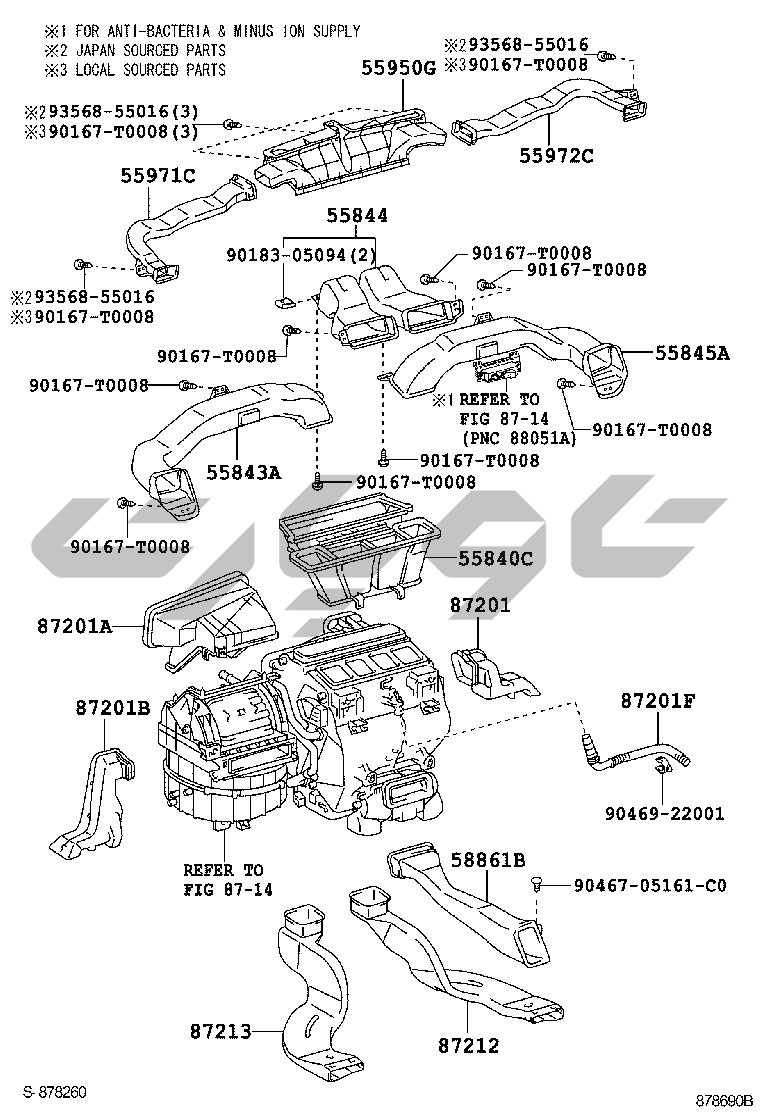 ※1 FOR ANTI-BACTERIA & MINUS ION SUPPLY
※2 JAPAN SOURCED PARTS
※3 LOCAL SOURCED PARTS

※293568-55016
※390167-T0008

55950G

※293568-55016(3)
※390167-T0008(3)

55972C

55971C

55844

90183-05094(2)

90167-T0008

90167-T0008

※293568-55016
※390167-T0008

90167-T0008

55845A

90167-T0008

※1 REFER TO
FIG 87-14
(PNC 88051A)

90167-T0008

55843A

90167-T0008

90167-T0008

90167-T0008

55840C

87201A

87201

87201B

87201F

90469-22001

REFER TO
FIG 87-14

58861B

90467-05161-C0

87213

87212

S-878260

878690B