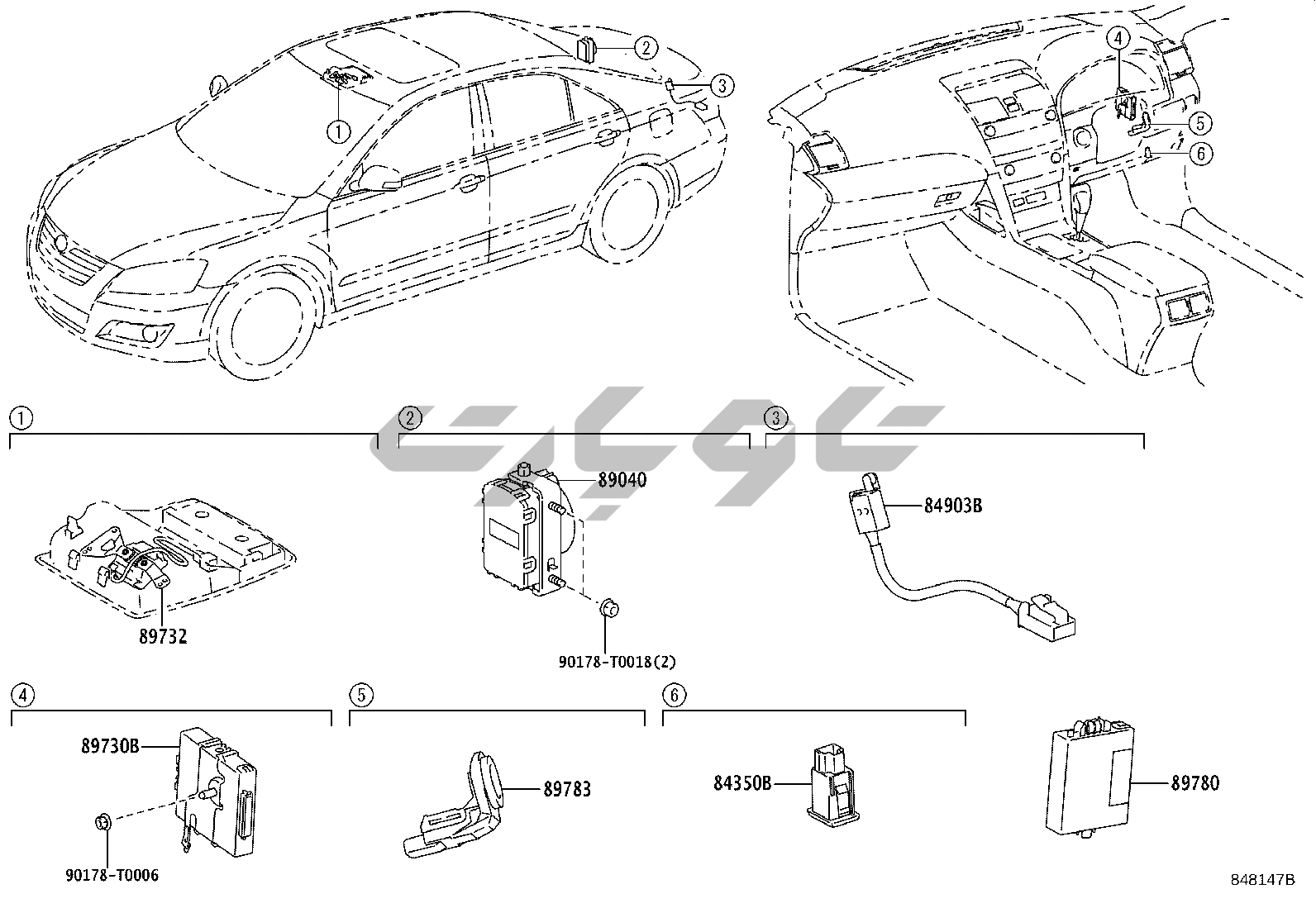 2
3
1
4
5
6

1
2
3
89040
84903B
89732
90178-T0018(2)

4
5
6
89730B
89783
84350B
89780
90178-T0006
848147B