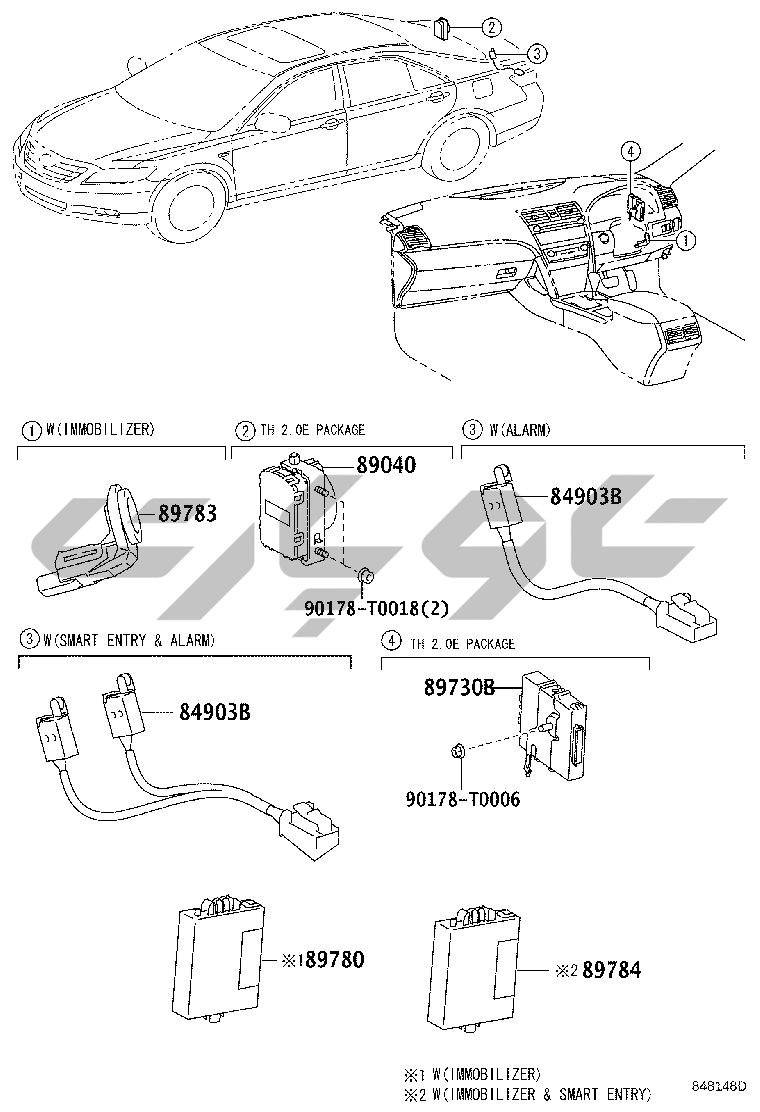 2
3
4
1

1 W(IMMOBILIZER)
89783

2 TH 2.0E PACKAGE
89040
90178-T0018(2)

3 W(ALARM)
84903B

3 W(SMART ENTRY & ALARM)
84903B

4 TH 2.0E PACKAGE
89730B
90178-T0006

※1 89780
※2 89784

※1 W(IMMOBILIZER)
※2 W(IMMOBILIZER & SMART ENTRY)
848148D