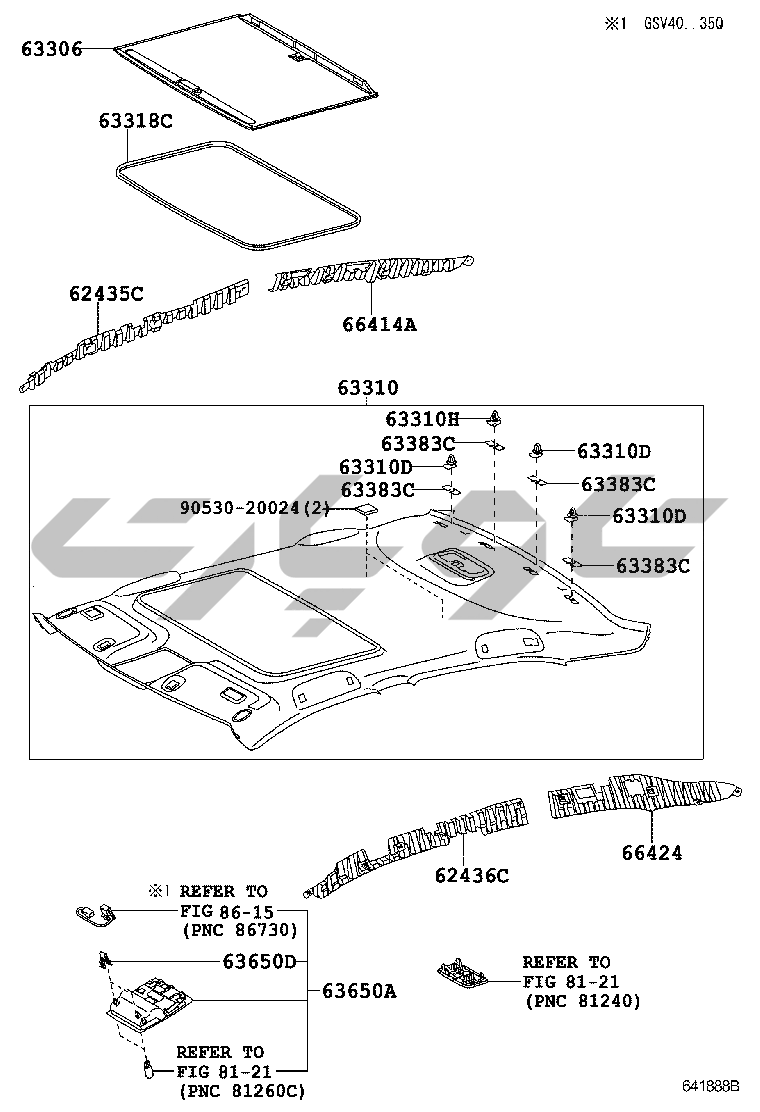 ※1 GSV40..35Q

63306

63318C

62435C

66414A

63310

63310H

63383C

63310D

63310D

63383C

63383C

90530-20024(2)

63310D

63383C

66424

62436C

※1 REFER TO
FIG 86-15
(PNC 86730)

63650D

63650A

REFER TO
FIG 81-21
(PNC 81240)

REFER TO
FIG 81-21
(PNC 81260C)

641888B