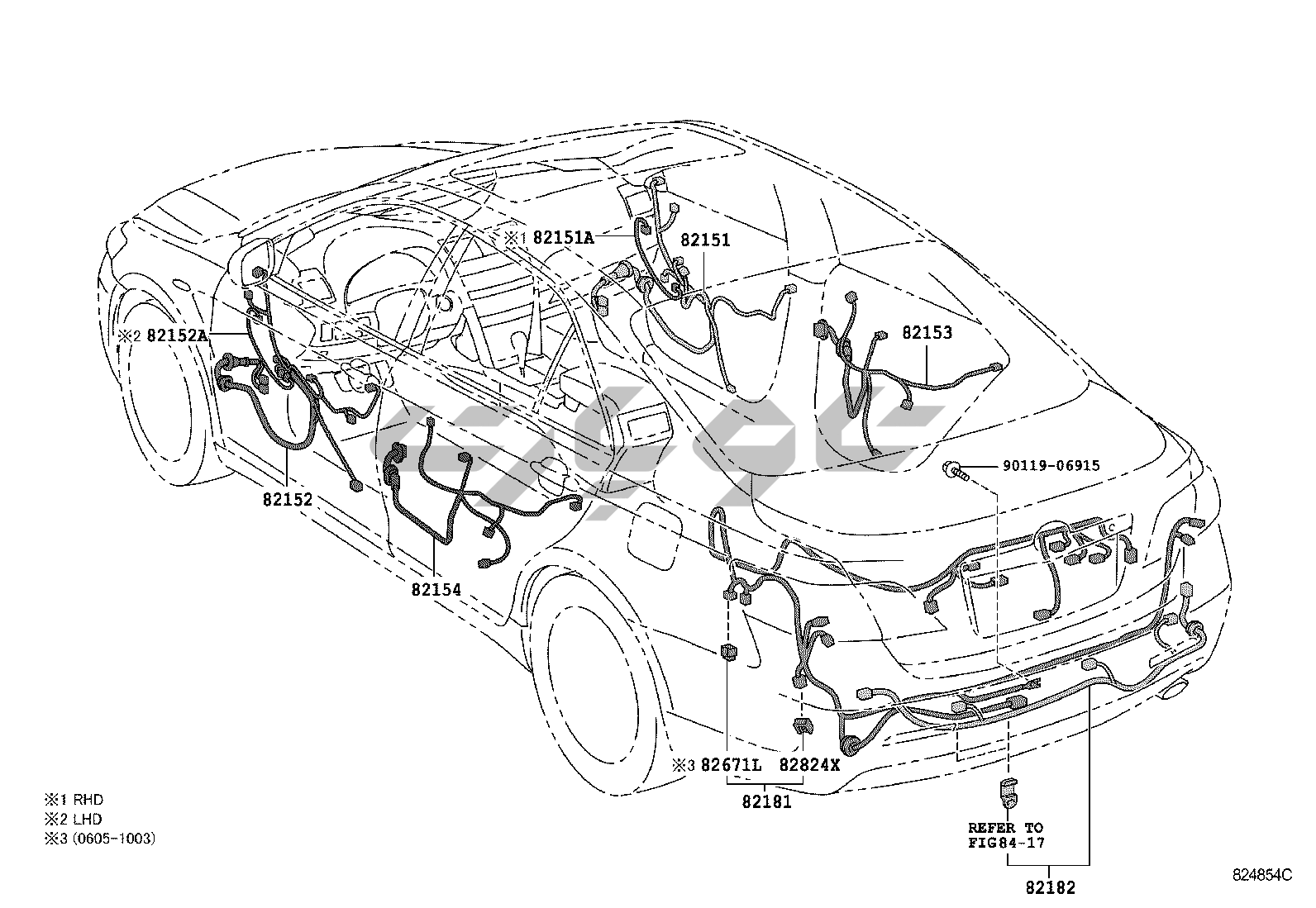 ※1 82151A
82151
※2 82152A
82153
90119-06915
82152
82154
※3 82671L
82824X
82181
REFER TO FIG84-17
82182
※1 RHD
※2 LHD
※3 (0605-1003)
824854C