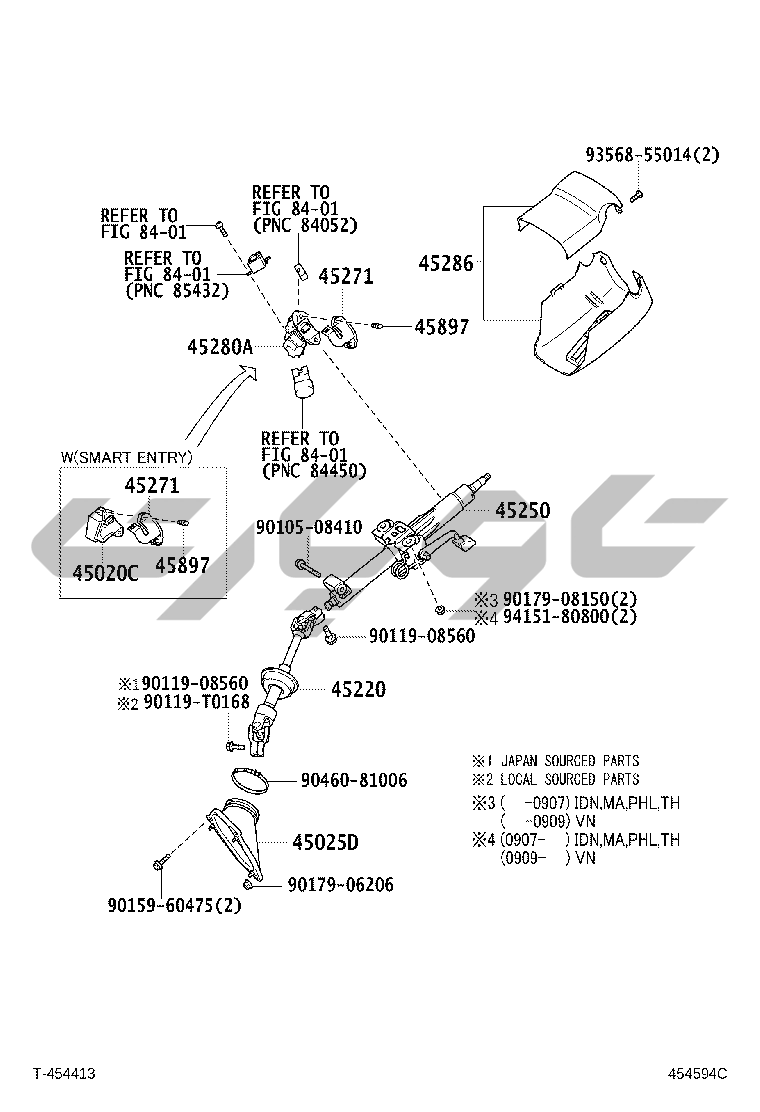 93568-55014(2)

REFER TO
FIG 84-01
(PNC 84052)

REFER TO
FIG 84-01

REFER TO
FIG 84-01
(PNC 85432)

45271

45286

45897

45280A

REFER TO
FIG 84-01
(PNC 84450)

W(SMART ENTRY)

45271

45020C

45897

45250

90105-08410

※3 90179-08150(2)
※4 94151-80800(2)

90119-08560

※1 90119-08560
※2 90119-T0168

45220

90460-81006

45025D

90179-06206

90159-60475(2)

※1 JAPAN SOURCED PARTS
※2 LOCAL SOURCED PARTS
※3 (　-0907) IDN,MA,PHL,TH
(　-0909) VN
※4 (0907-　) IDN,MA,PHL,TH
(0909-　) VN

T-454413

454594C