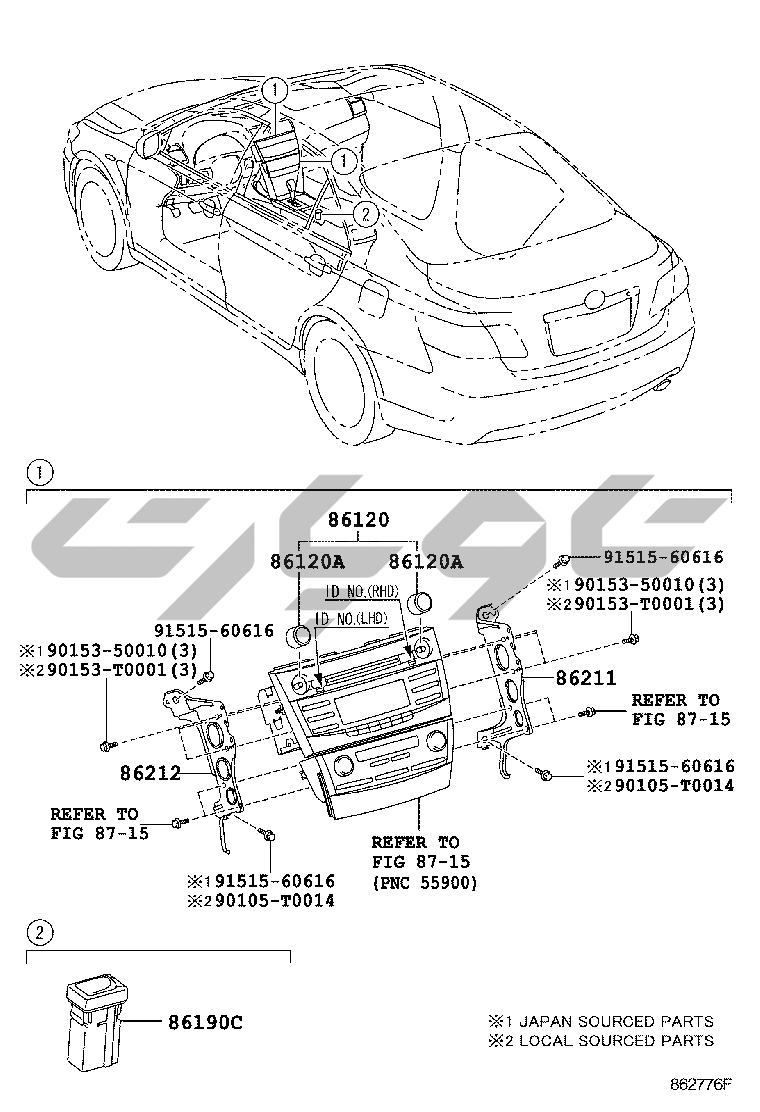 ①
①
②

①

86120
86120A
86120A
ID NO.(RHD)
ID NO.(LHD)
91515-60616
※1 90153-50010(3)
※2 90153-T0001(3)
91515-60616
※1 90153-50010(3)
※2 90153-T0001(3)
86211
REFER TO
FIG 87-15
86212
※1 91515-60616
※2 90105-T0014
REFER TO
FIG 87-15
REFER TO
FIG 87-15
(PNC 55900)
※1 91515-60616
※2 90105-T0014

②

86190C

※1 JAPAN SOURCED PARTS
※2 LOCAL SOURCED PARTS

862776F