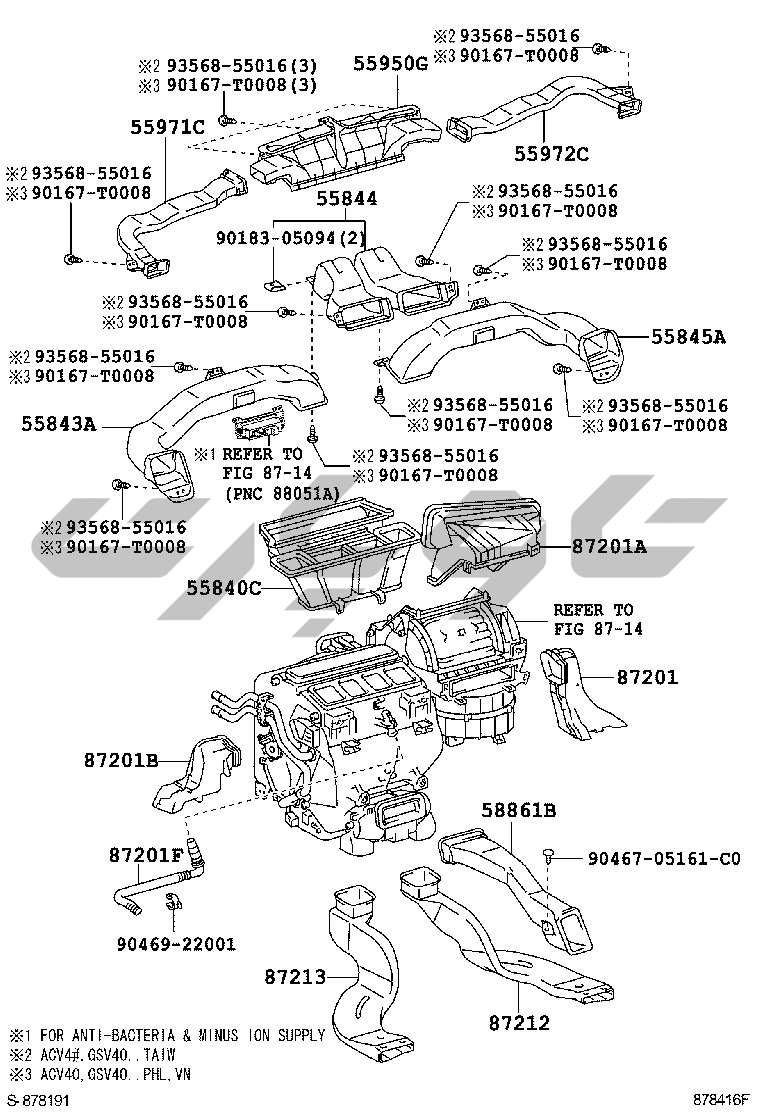 ※2 93568-55016
※3 90167-T0008

※2 93568-55016(3)
※3 90167-T0008(3)

55950G

55971C

55972C

※2 93568-55016
※3 90167-T0008

55844

※2 93568-55016
※3 90167-T0008

90183-05094(2)

※2 93568-55016
※3 90167-T0008

※2 93568-55016
※3 90167-T0008

55845A

※2 93568-55016
※3 90167-T0008

※2 93568-55016
※3 90167-T0008

※2 93568-55016
※3 90167-T0008

55843A

※1 REFER TO
FIG 87-14
(PNC 88051A)

※2 93568-55016
※3 90167-T0008

※2 93568-55016
※3 90167-T0008

87201A

55840C

REFER TO
FIG 87-14

87201

87201B

58861B

87201F

90467-05161-C0

90469-22001

87213

87212

※1 FOR ANTI-BACTERIA & MINUS ION SUPPLY
※2 ACV4#,GSV40..TAIW
※3 ACV40,GSV40..PHL,VN

S-878191

878416F