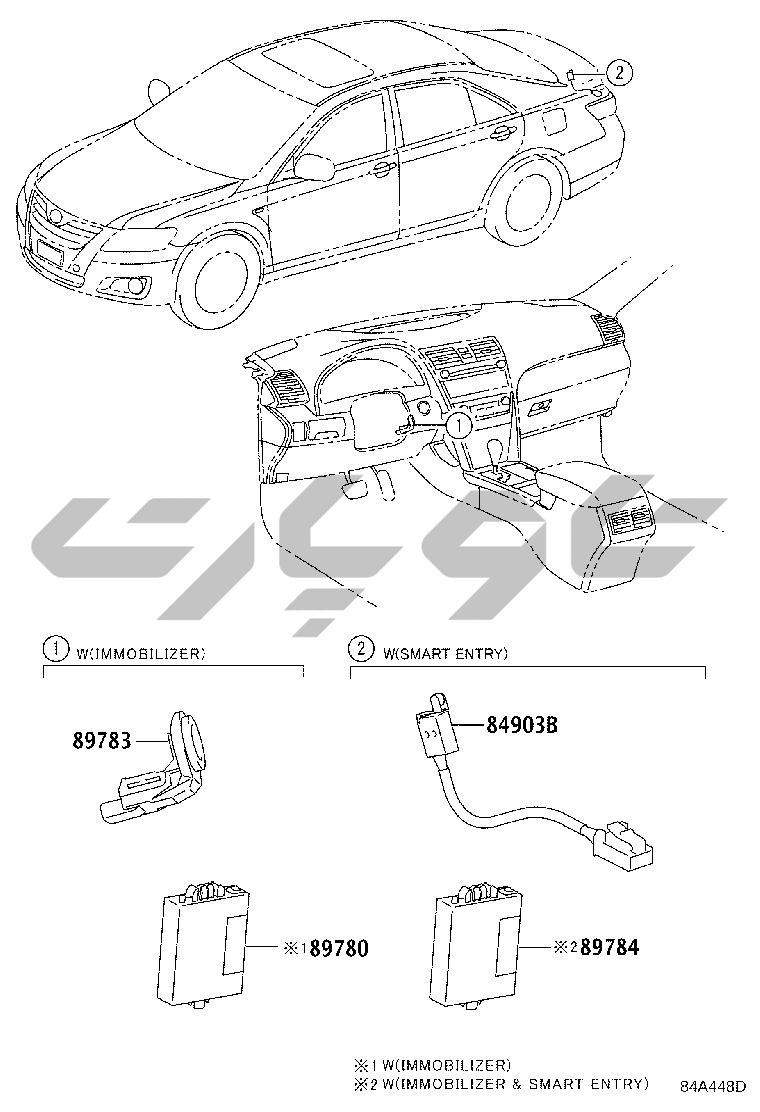 2

1

1 W(IMMOBILIZER)

2 W(SMART ENTRY)

89783

84903B

※1 89780

※2 89784

※1 W(IMMOBILIZER)
※2 W(IMMOBILIZER & SMART ENTRY)

84A448D