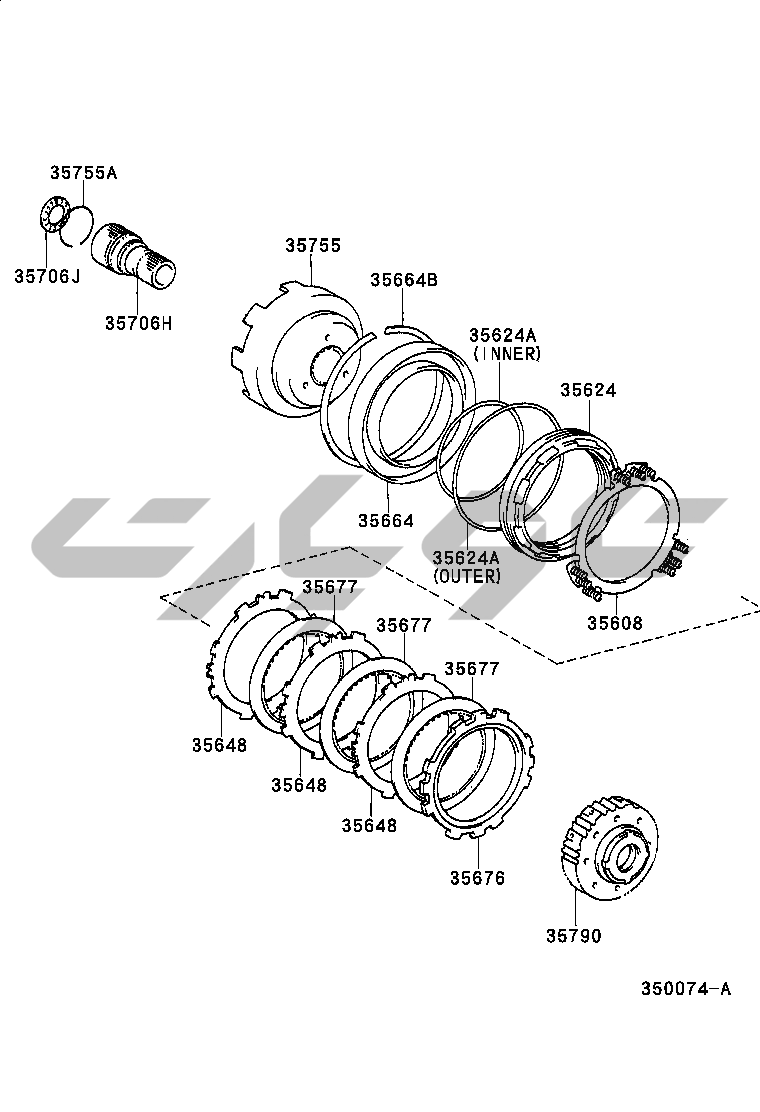 35755A
35706J
35706H
35755
35664B
35624A
(INNER)
35624
35664
35624A
(OUTER)
35608
35677
35677
35677
35648
35648
35648
35676
35790
350074-A