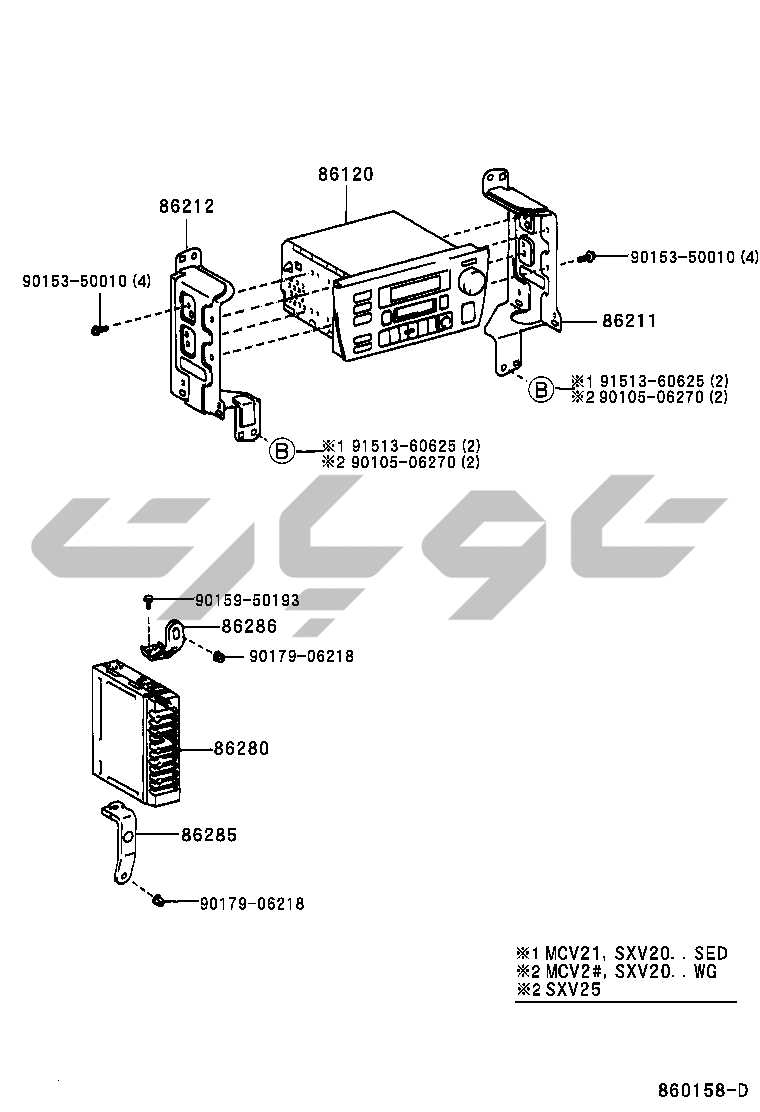 86120

86212

90153-50010 (4)

90153-50010 (4)

86211

B ※1 91513-60625 (2)
※2 90105-06270 (2)

B ※1 91513-60625 (2)
※2 90105-06270 (2)

90159-50193

86286

90179-06218

86280

86285

90179-06218

※1 MCV21, SXV20. . SED
※2 MCV2#, SXV20. . WG
※2 SXV25

860158-D