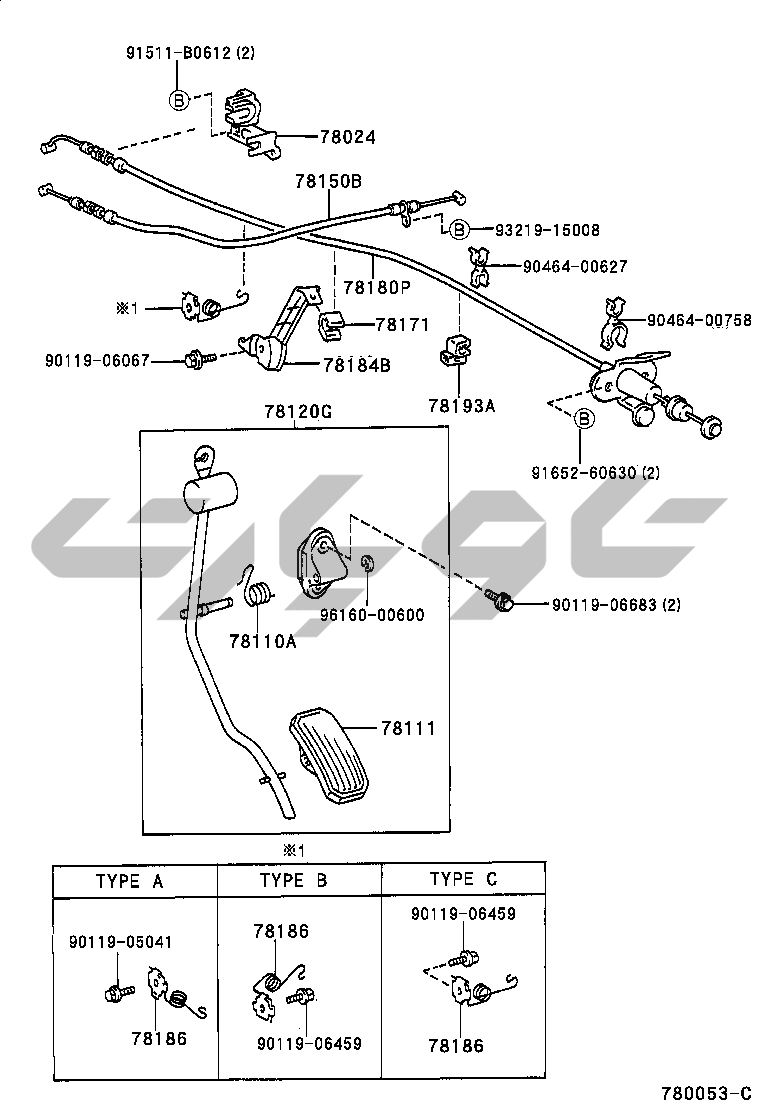 91511-B0612 (2)
B
78024
78150B
B
93219-15008
90464-00627
78180P
※1
78171
90464-00758
90119-06067
78184B
78193A
78120G
B
91652-60630 (2)
96160-00600
90119-06683 (2)
78110A
78111
※1

| TYPE A | TYPE B | TYPE C |
|---|---|---|
| 90119-05041 78186 | 78186 90119-06459 | 90119-06459 78186 |

780053-C