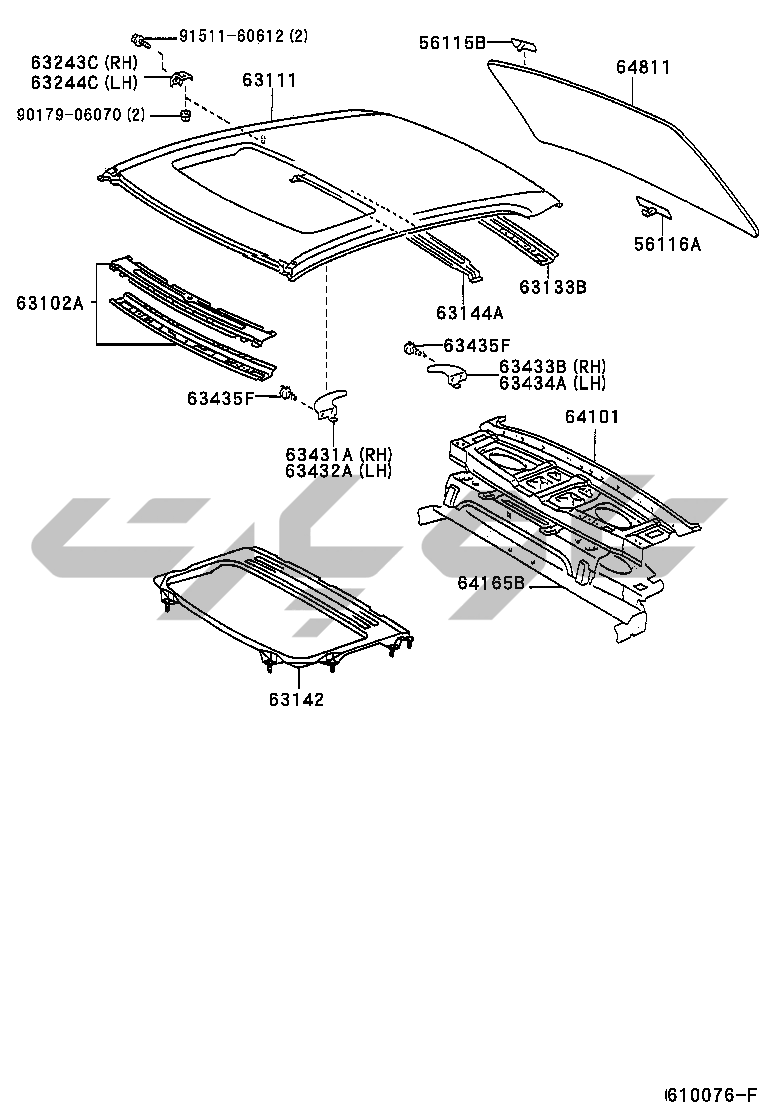 91511-60612 (2)
63243C (RH)
63244C (LH)
90179-06070 (2)
63111
56115B
64811
56116A
63133B
63144A
63102A
63435F
63433B (RH)
63434A (LH)
63435F
63431A (RH)
63432A (LH)
64101
64165B
63142
610076-F