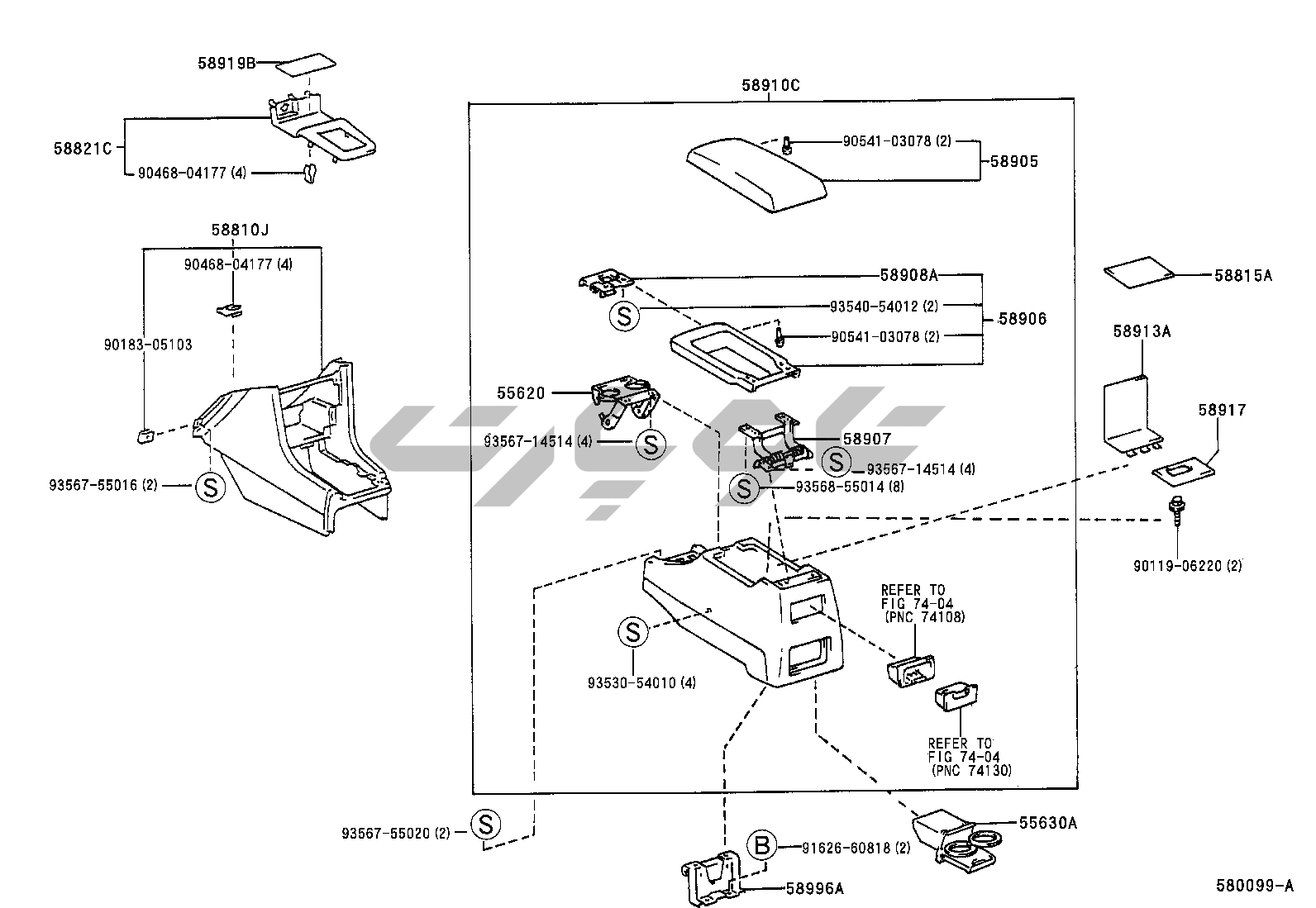 58919B

58821C

90468-04177 (4)

58810J

90468-04177 (4)

90183-05103

93567-55016 (2)

S

58910C

90541-03078 (2)

58905

58908A

S

93540-54012 (2)

58906

90541-03078 (2)

55620

93567-14514 (4)

S

58907

S

93567-14514 (4)

S

93568-55014 (8)

S

93530-54010 (4)

REFER TO FIG 74-04 (PNC 74108)

REFER TO FIG 74-04 (PNC 74130)

58815A

58913A

58917

90119-06220 (2)

93567-55020 (2)

S

B

91626-60818 (2)

58996A

55630A

580099-A