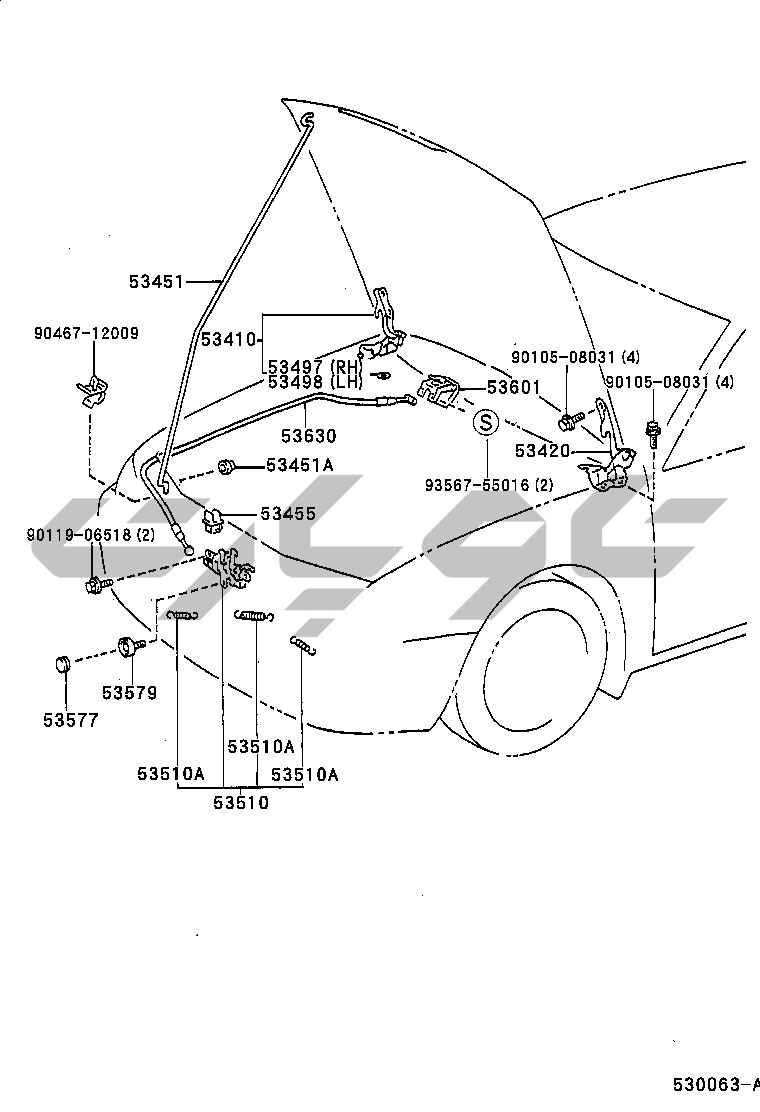 53451
90467-12009
53410
53497 (RH)
53498 (LH)
53601
90105-08031 (4)
90105-08031 (4)
53630
S
53420
53451A
93567-55016 (2)
53455
90119-06518 (2)
53579
53577
53510A
53510A
53510A
53510
530063-A