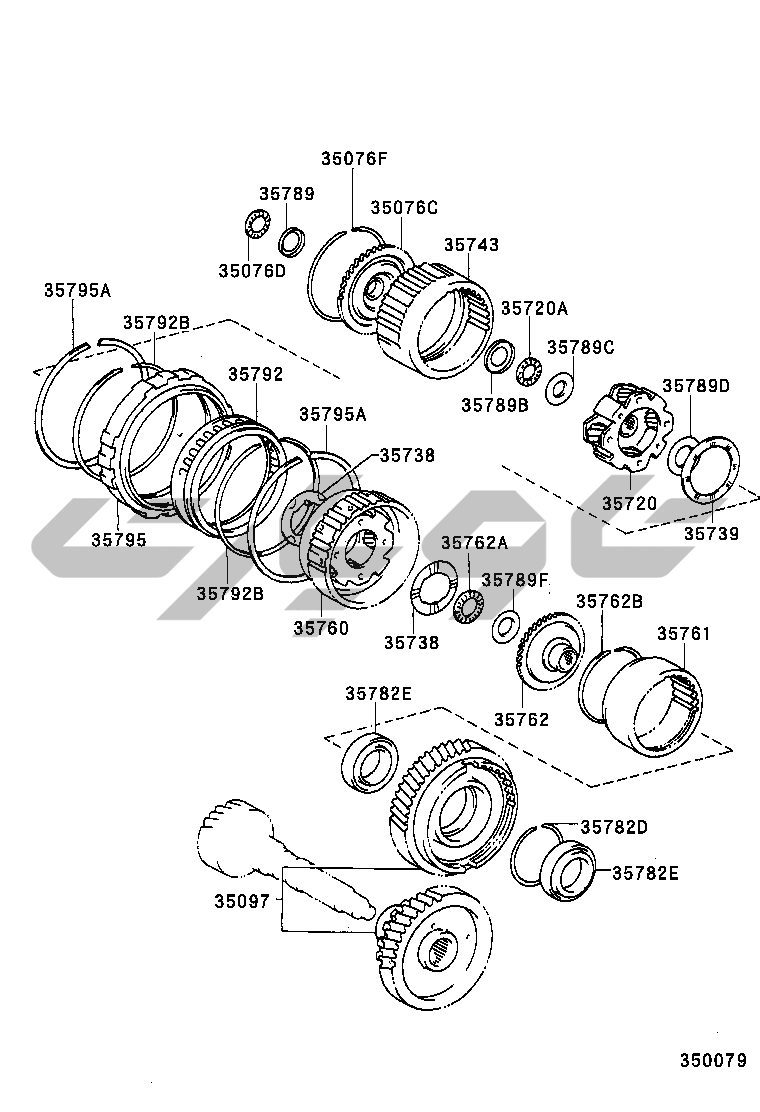 35076F
35789
35076C
35743
35076D
35795A
35792B
35720A
35789C
35792
35789B
35789D
35795A
35738
35720
35739
35795
35762A
35789F
35792B
35762B
35761
35760
35738
35782E
35762
35782D
35782E
35097
350079