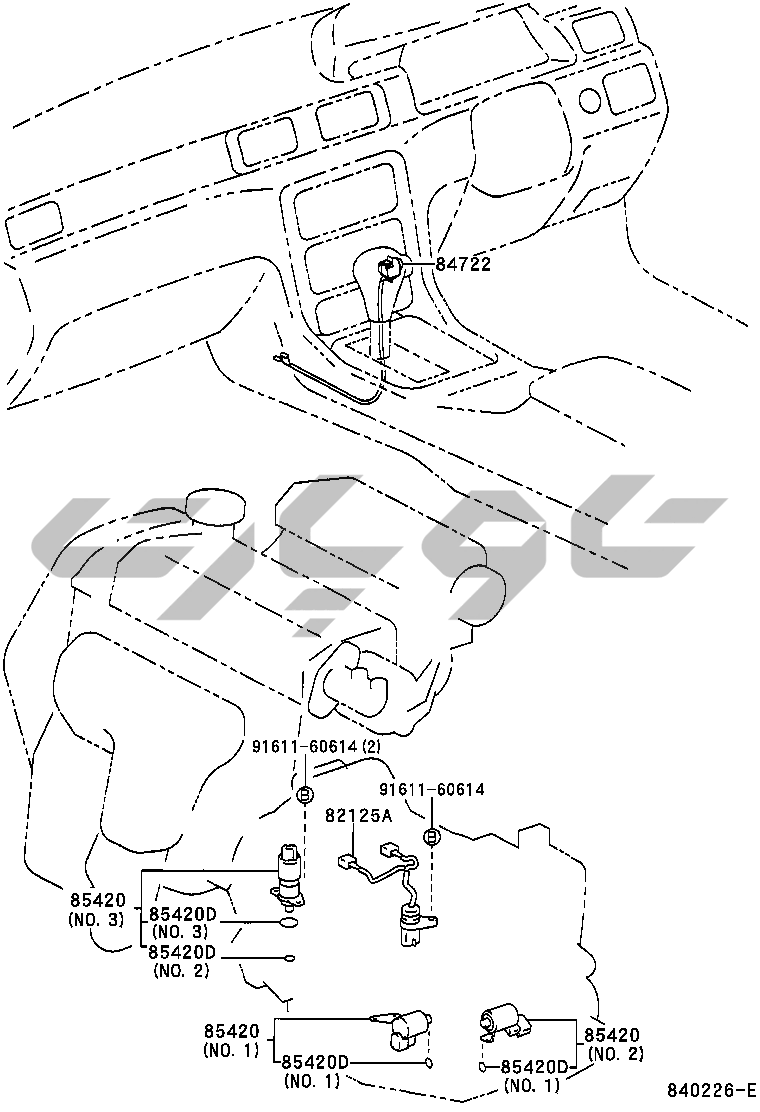 84722

91611-60614 (2)

91611-60614

82125A

85420
(NO. 3)

85420D
(NO. 3)

85420D
(NO. 2)

85420
(NO. 1)

85420D
(NO. 1)

85420
(NO. 2)

85420D
(NO. 1)

840226-E