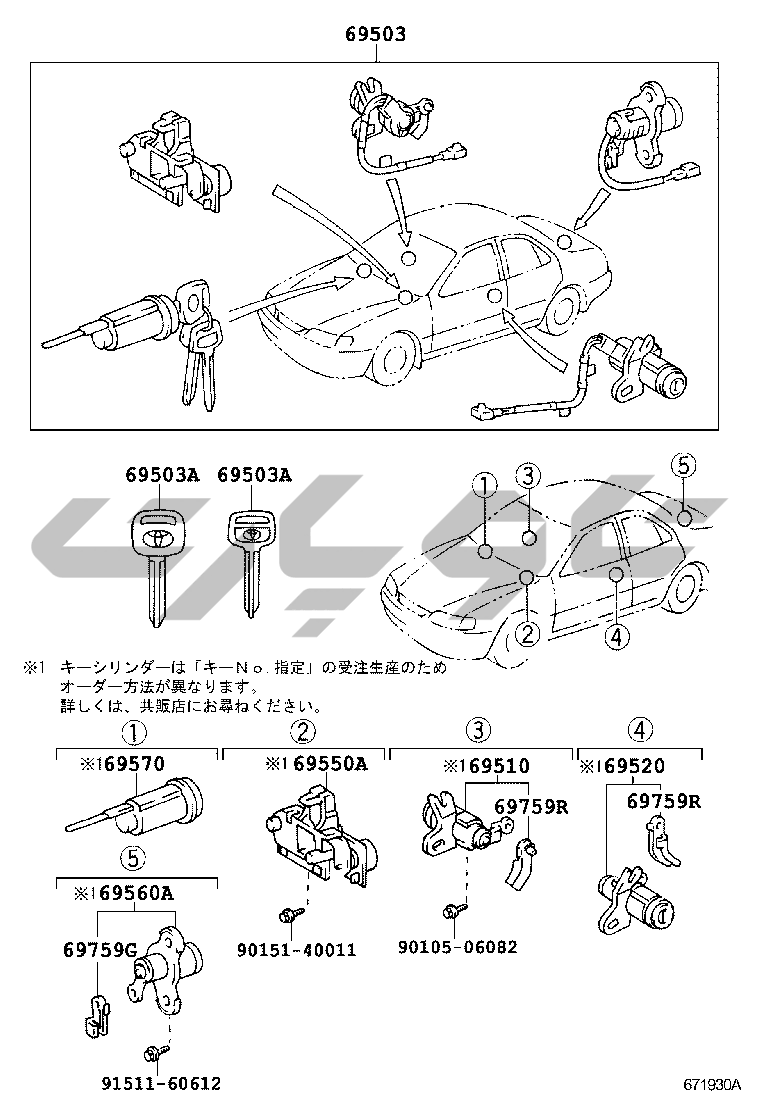 69503

69503A 69503A

① ③ ⑤ ② ④

※1 キーシリンダーは「キーNo. 指定」の受注生産のため
オーダー方法が異なります。
詳しくは、共販店にお尋ねください。

①
※1 69570

②
※1 69550A

90151-40011

③
※1 69510
69759R

90105-06082

④
※1 69520
69759R

⑤
※1 69560A
69759G

91511-60612

671930A