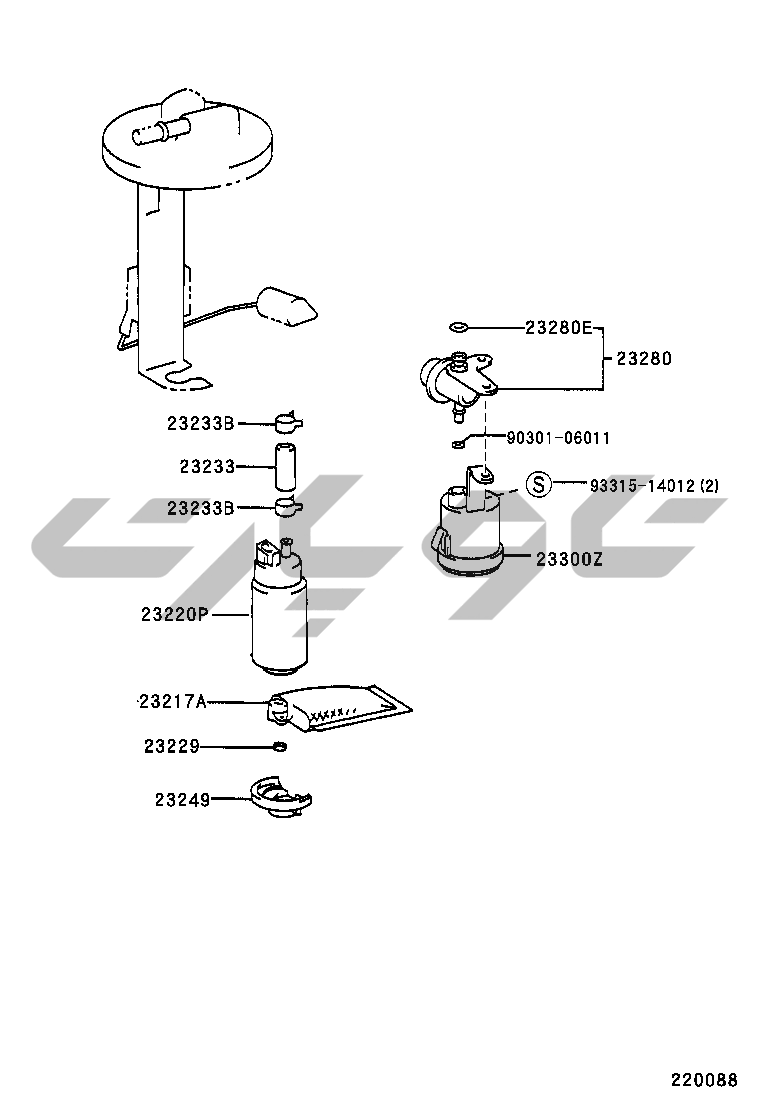 23280E
23280
90301-06011
S 93315-14012 (2)
23300Z
23233B
23233
23233B
23220P
23217A
23229
23249
220088