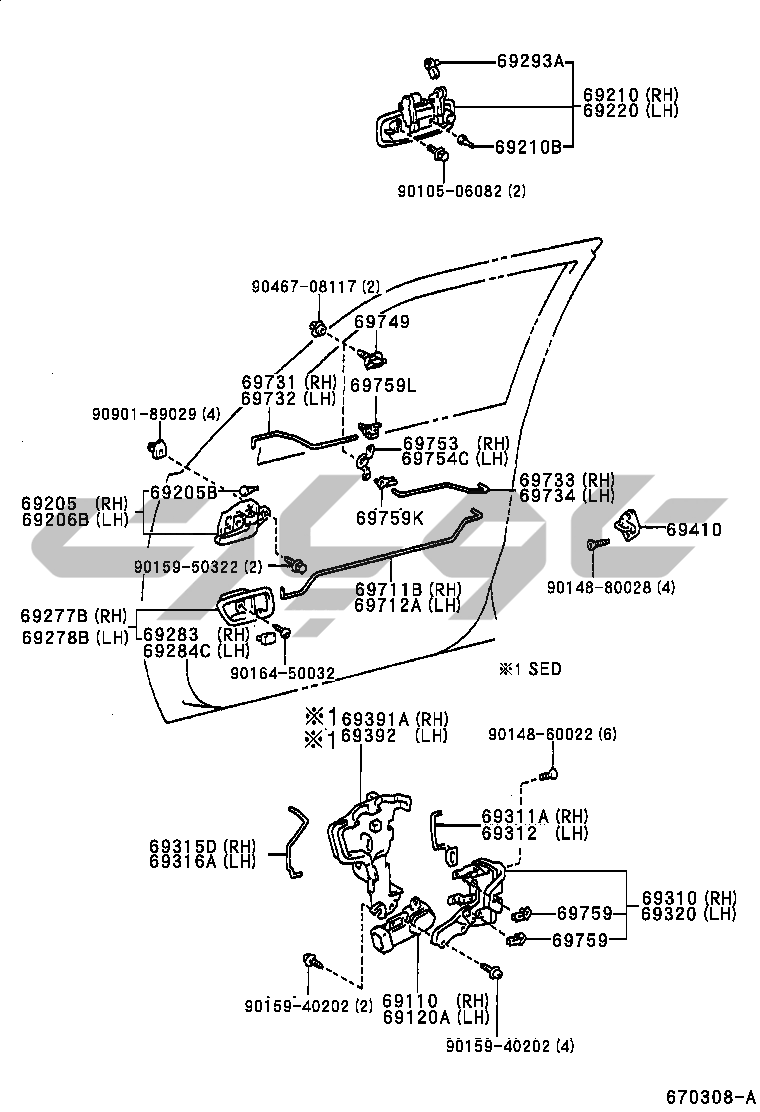 69293A
69210 (RH)
69220 (LH)
69210B
90105-06082 (2)

90467-08117 (2)
69749
69731 (RH)
69732 (LH)
69759L
90901-89029 (4)
69753 (RH)
69754C (LH)
69733 (RH)
69734 (LH)
69205 (RH)
69206B (LH)
69205B
69759K
69410
90159-50322 (2)
90148-80028 (4)
69711B (RH)
69712A (LH)
69277B (RH)
69278B (LH)
69283 (RH)
69284C (LH)
90164-50032
※1 SED

※1 69391A (RH)
※1 69392 (LH)
90148-60022 (6)
69311A (RH)
69312 (LH)
69315D (RH)
69316A (LH)
69310 (RH)
69320 (LH)
69759
69759
90159-40202 (2)
69110 (RH)
69120A (LH)
90159-40202 (4)

670308-A