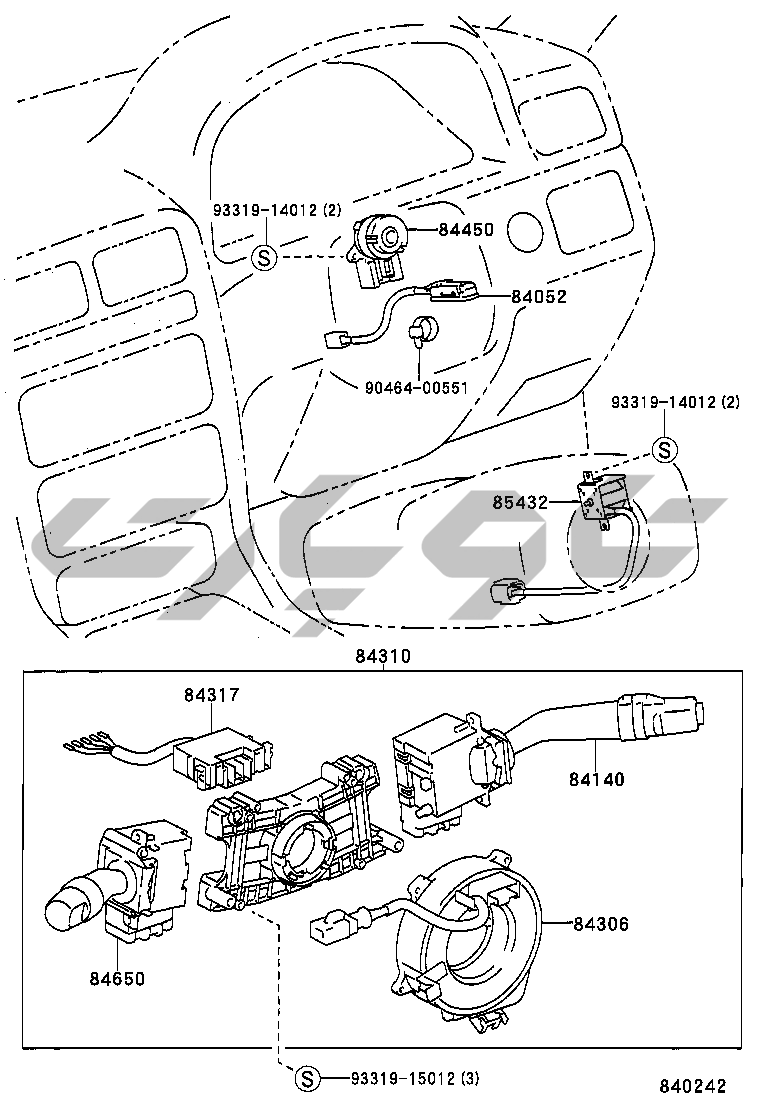 93319-14012 (2)
S
84450
84052
90464-00551
93319-14012 (2)
S
85432
84310
84317
84140
84306
84650
S
93319-15012 (3)
840242