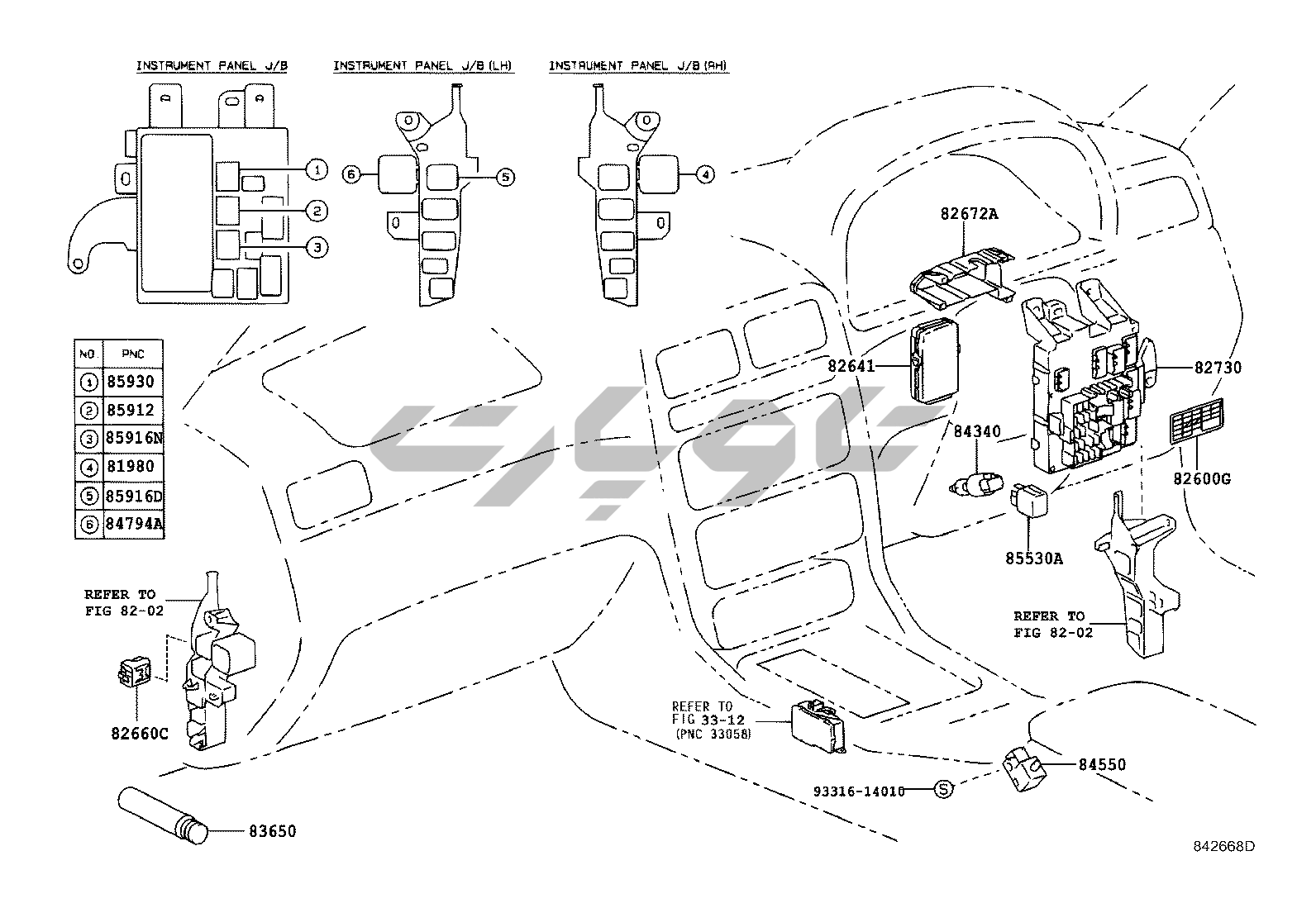 INSTRUMENT PANEL J/B

INSTRUMENT PANEL J/B (LH)

INSTRUMENT PANEL J/B (RH)

1
2
3
6
5
4

| NO | PNC |
|---|---|
| 1 | 85930 |
| 2 | 85912 |
| 3 | 85916N |
| 4 | 81980 |
| 5 | 85916D |
| 6 | 84794A |

82672A

82641

82730

84340

82600G

85530A

REFER TO FIG 82-02

REFER TO FIG 82-02

82660C

REFER TO FIG 33-12 (PNC 33058)

84550

93316-14010

S

83650

842668D