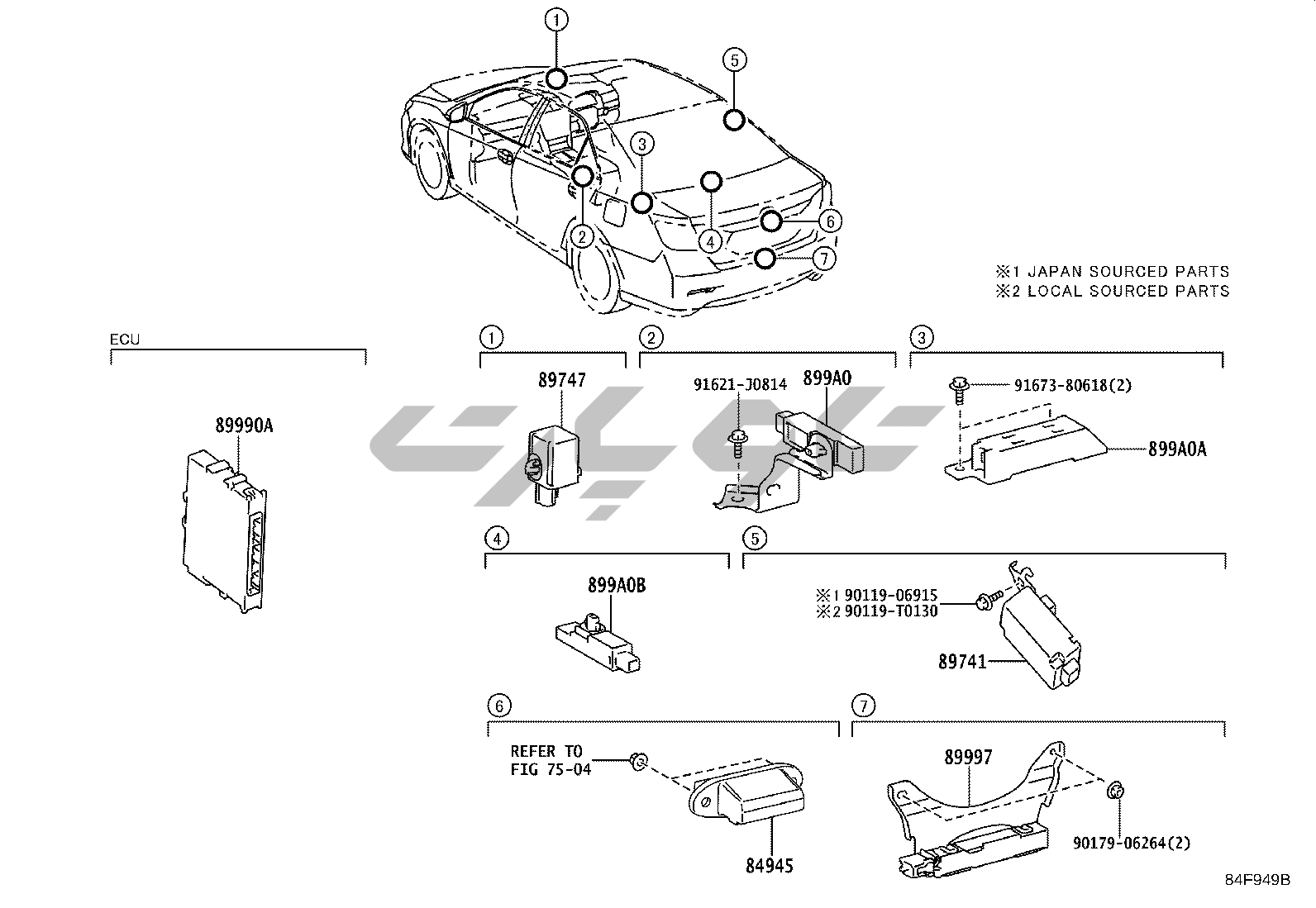 ①
⑤
③
②
④
⑥
⑦

※1 JAPAN SOURCED PARTS
※2 LOCAL SOURCED PARTS

ECU

89990A

①

89747

②

91621-J0814

899A0

③

91673-80618(2)

899A0A

④

899A0B

⑤

※1 90119-06915
※2 90119-T0130

89741

⑥

REFER TO
FIG 75-04

84945

⑦

89997

90179-06264(2)

84F949B