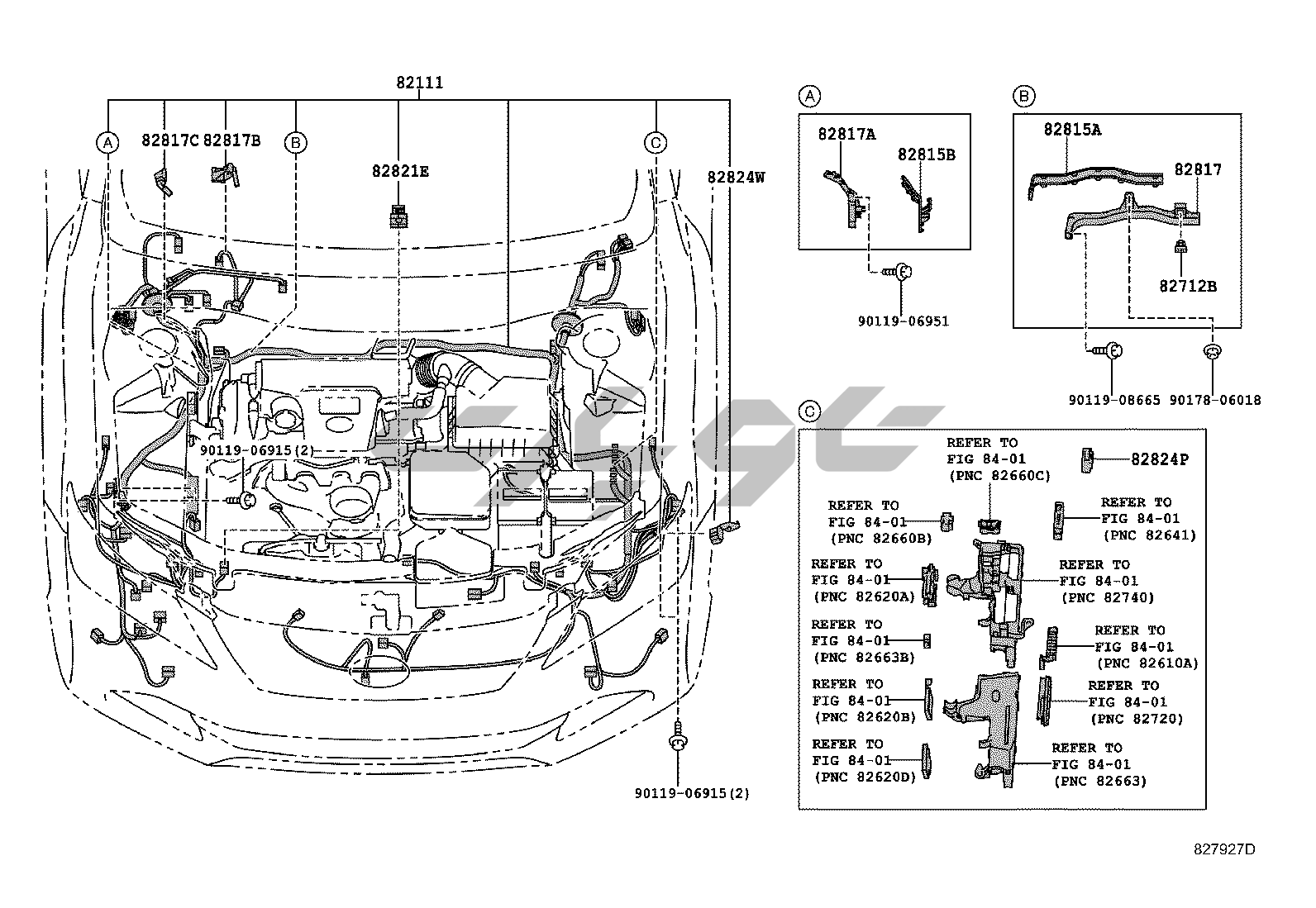 82111

A

82817C 82817B

B

82821E

C

82824W

90119-06915(2)

90119-06915(2)

A

82817A

82815B

90119-06951

B

82815A

82817

82712B

90119-08665 90178-06018

C

REFER TO FIG 84-01 (PNC 82660C)

82824P

REFER TO FIG 84-01 (PNC 82660B)

REFER TO FIG 84-01 (PNC 82641)

REFER TO FIG 84-01 (PNC 82620A)

REFER TO FIG 84-01 (PNC 82740)

REFER TO FIG 84-01 (PNC 82663B)

REFER TO FIG 84-01 (PNC 82610A)

REFER TO FIG 84-01 (PNC 82620B)

REFER TO FIG 84-01 (PNC 82720)

REFER TO FIG 84-01 (PNC 82620D)

REFER TO FIG 84-01 (PNC 82663)

827927D