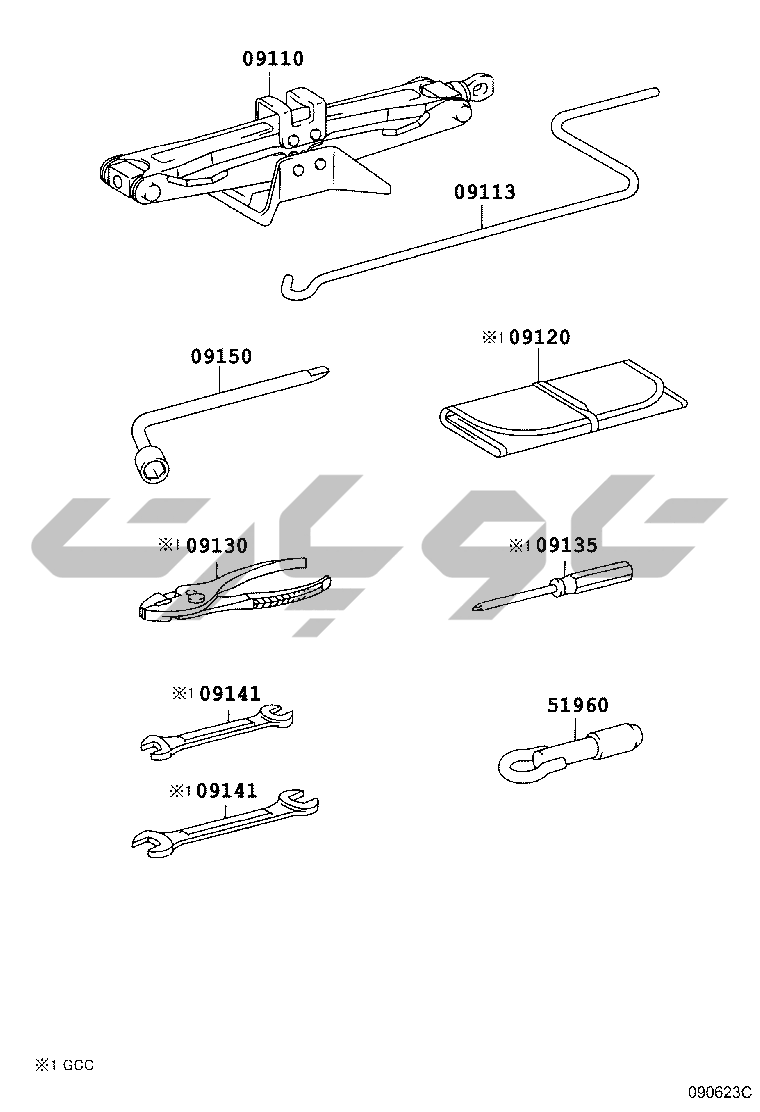 09110

09113

09150

※1 09120

※1 09130

※1 09135

※1 09141

51960

※1 09141

※1 GCC

090623C